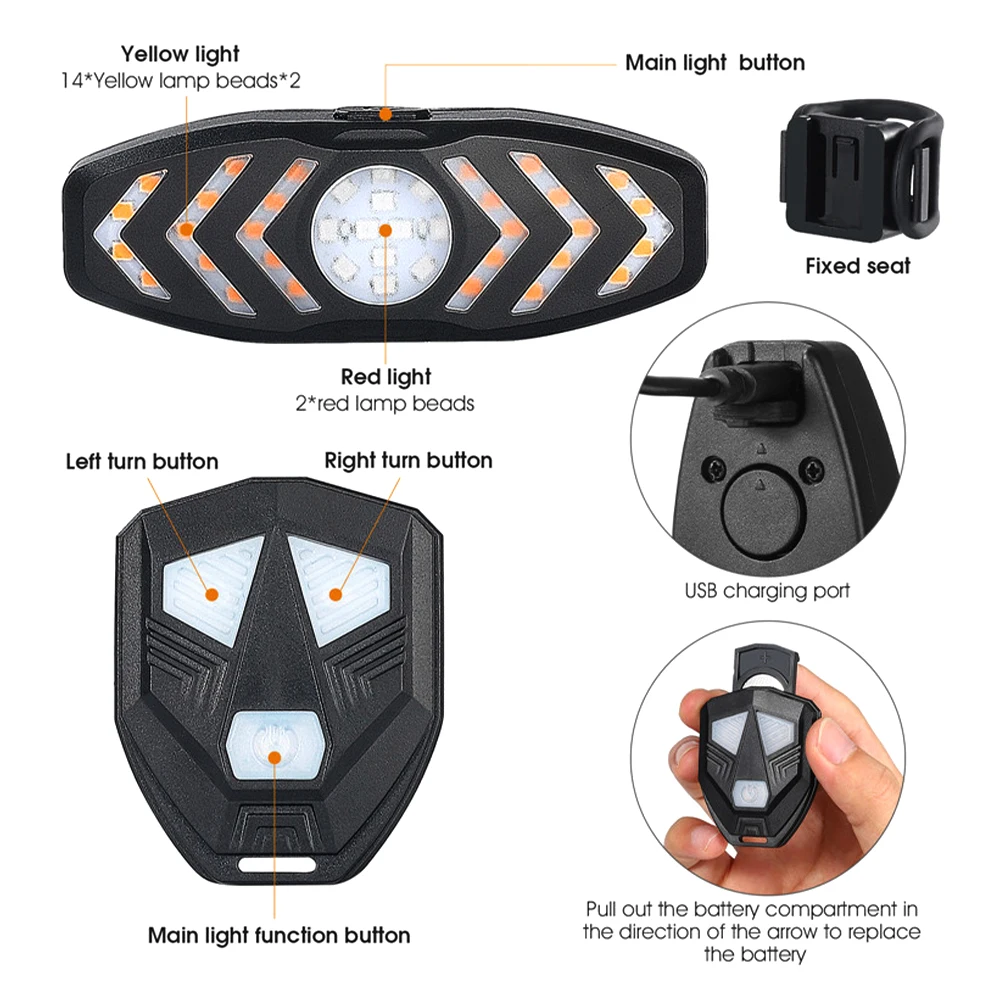 Yellow light
14*Yellow lamp beads*2

Main light button

Fixed seat

Red light
2*red lamp beads

Left turn button

Right turn button

USB charging port

Main light function button

Pull out the battery compartment in the direction of the arrow to replace the battery