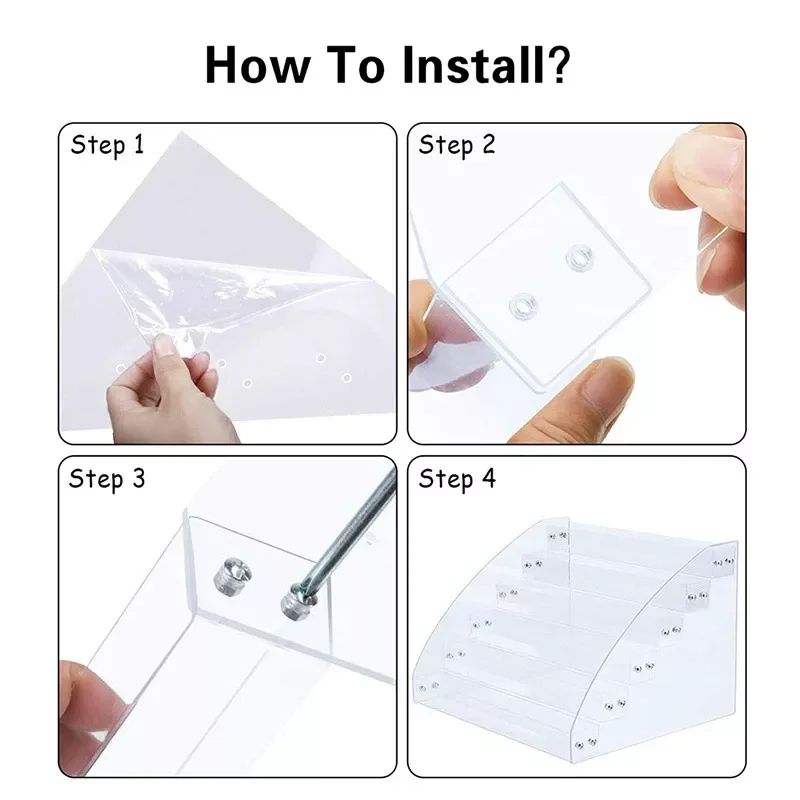 How To Install?

Step 1

Step 2

Step 3

Step 4