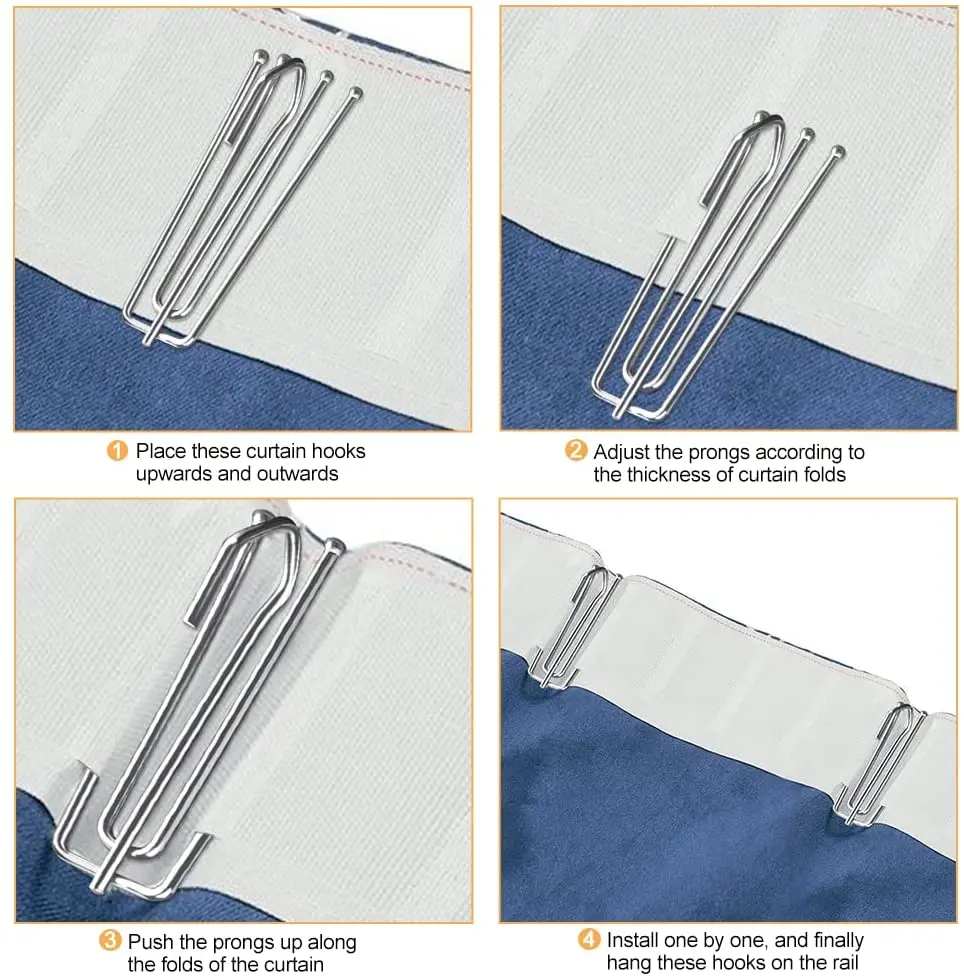 1 Place these curtain hooks upwards and outwards

2 Adjust the prongs according to the thickness of curtain folds

3 Push the prongs up along the folds of the curtain

4 Install one by one, and finally hang these hooks on the rail