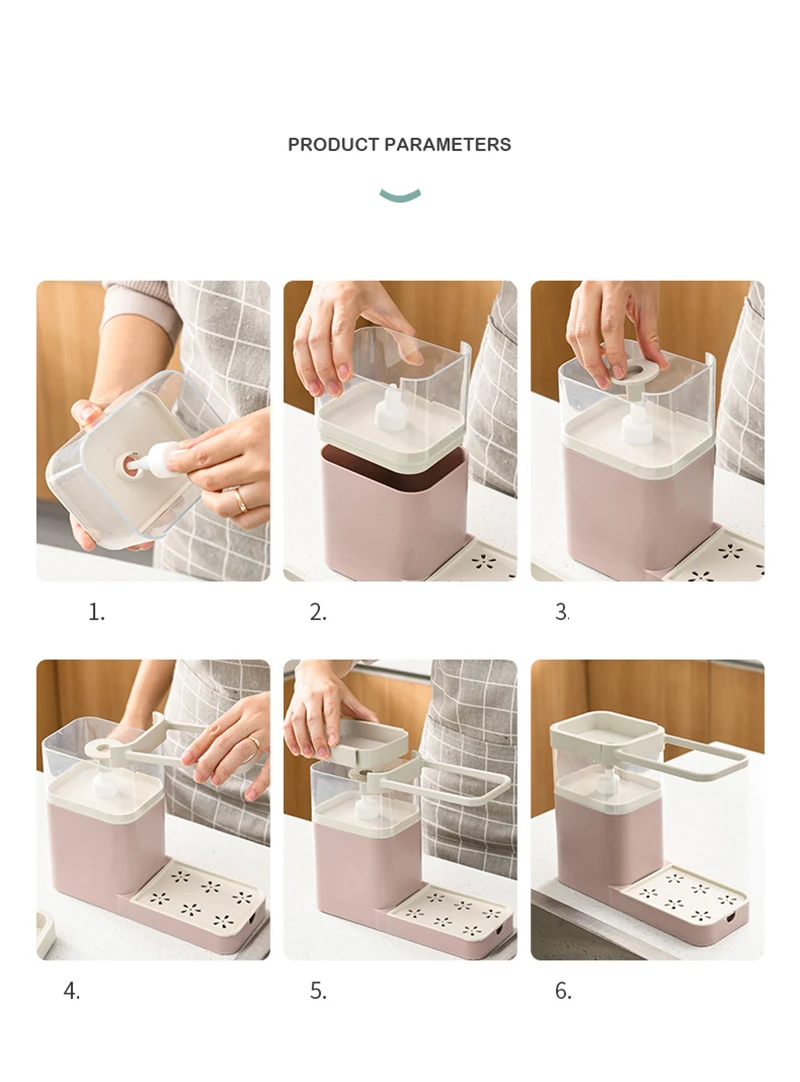 PRODUCT PARAMETERS

1.

2.

3.

4.

5.

6.