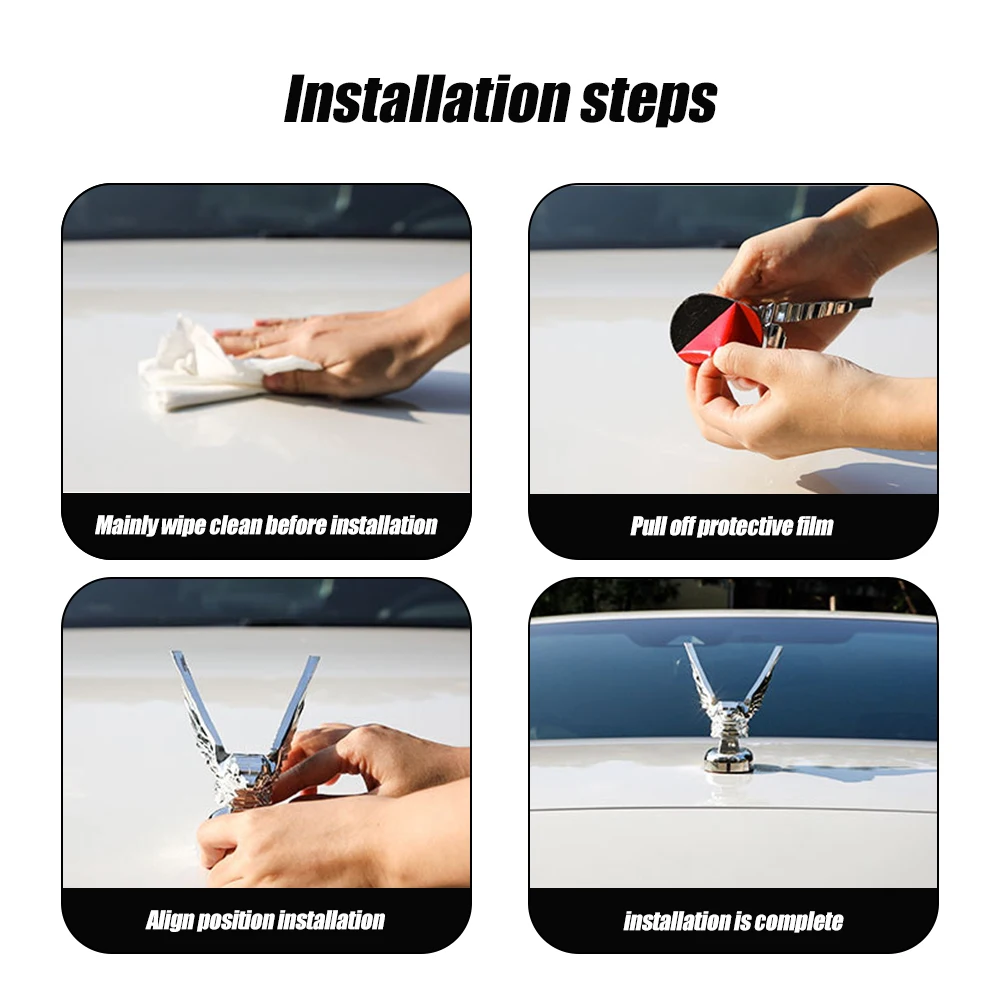 Installation steps

Mainly wipe clean before installation

Pull off protective film

Align position installation

installation is complete