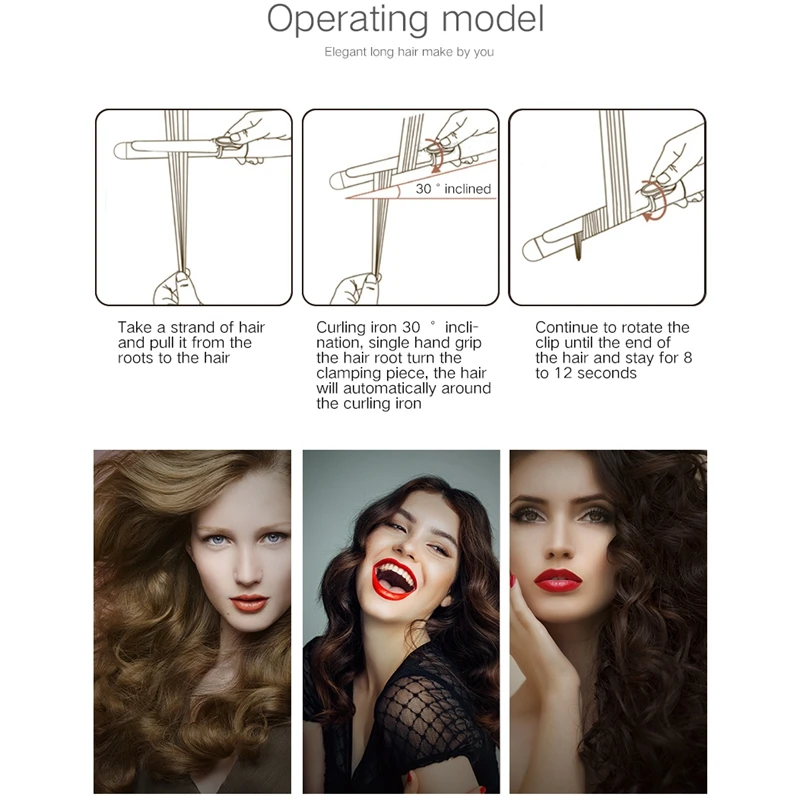 Operating model

Elegant long hair make by you

30 ° inclined

Take a strand of hair and pull it from the roots to the hair

Curling iron 30 ° inclination, single hand grip the hair root turn the clamping piece, the hair will automatically around the curling iron

Continue to rotate the clip until the end of the hair and stay for 8 to 12 seconds