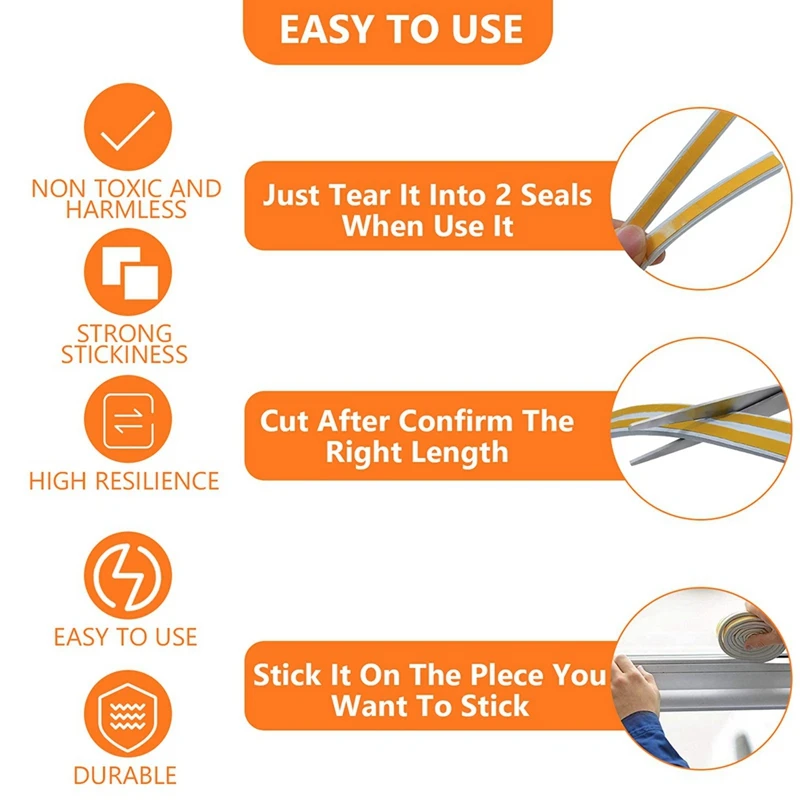 EASY TO USE

NON TOXIC AND HARMLESS

STRONG STICKINESS

HIGH RESILIENCE

EASY TO USE

DURABLE

Just Tear It Into 2 Seals When Use It

Cut After Confirm The Right Length

Stick It On The Plece You Want To Stick