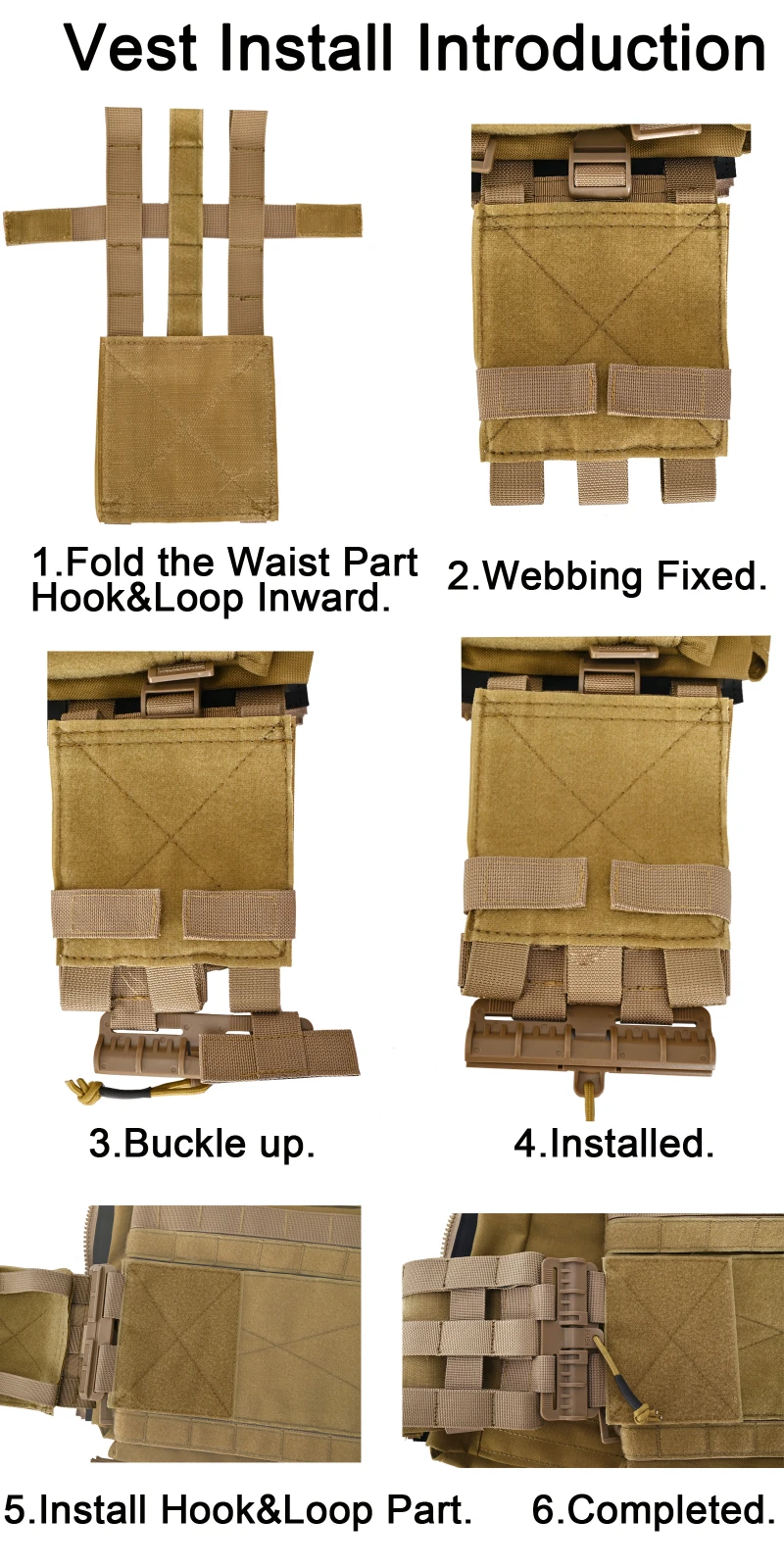 Vest Install Introduction

1.Fold the Waist Part Hook&Loop Inward.

2.Webbing Fixed.

3.Buckle up.

4.Installed.

5.Install Hook&Loop Part.

6.Completed.