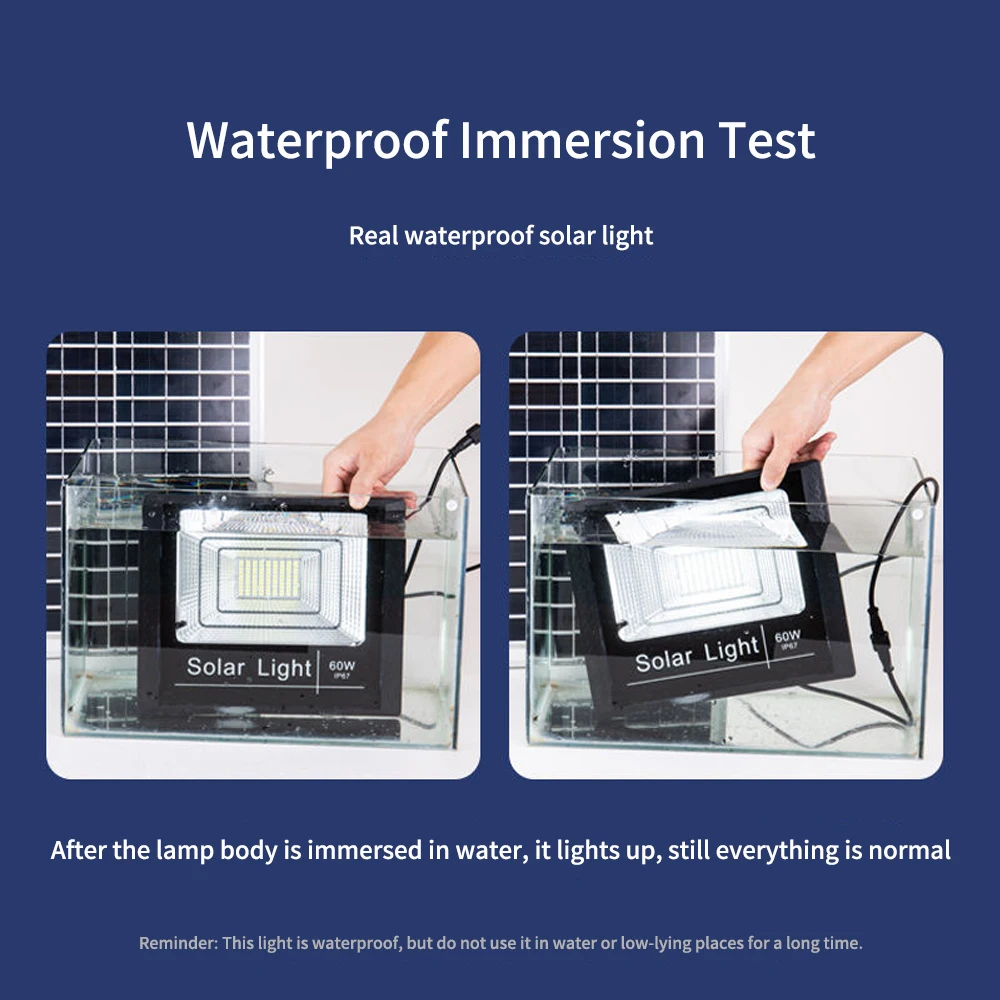 Waterproof Immersion Test

Real waterproof solar light

Solar Light 60W IP67

Solar Light 60W IP67

After the lamp body is immersed in water, it lights up, still everything is normal

Reminder: This light is waterproof, but do not use it in water or low-lying places for a long time.