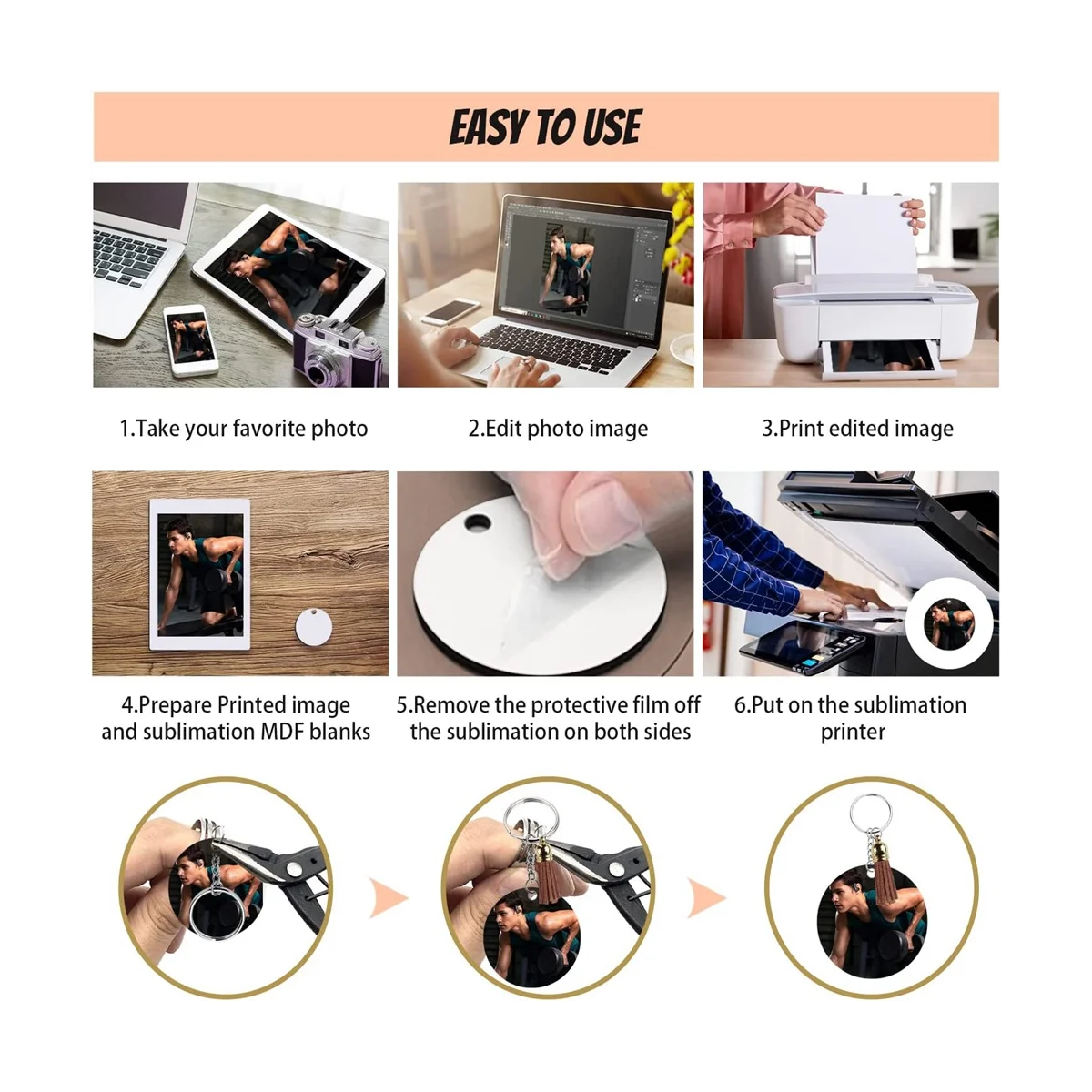 EASY TO USE

1.Take your favorite photo

2.Edit photo image

3.Print edited image

4.Prepare Printed image and sublimation MDF blanks

5.Remove the protective film off the sublimation on both sides

6.Put on the sublimation printer