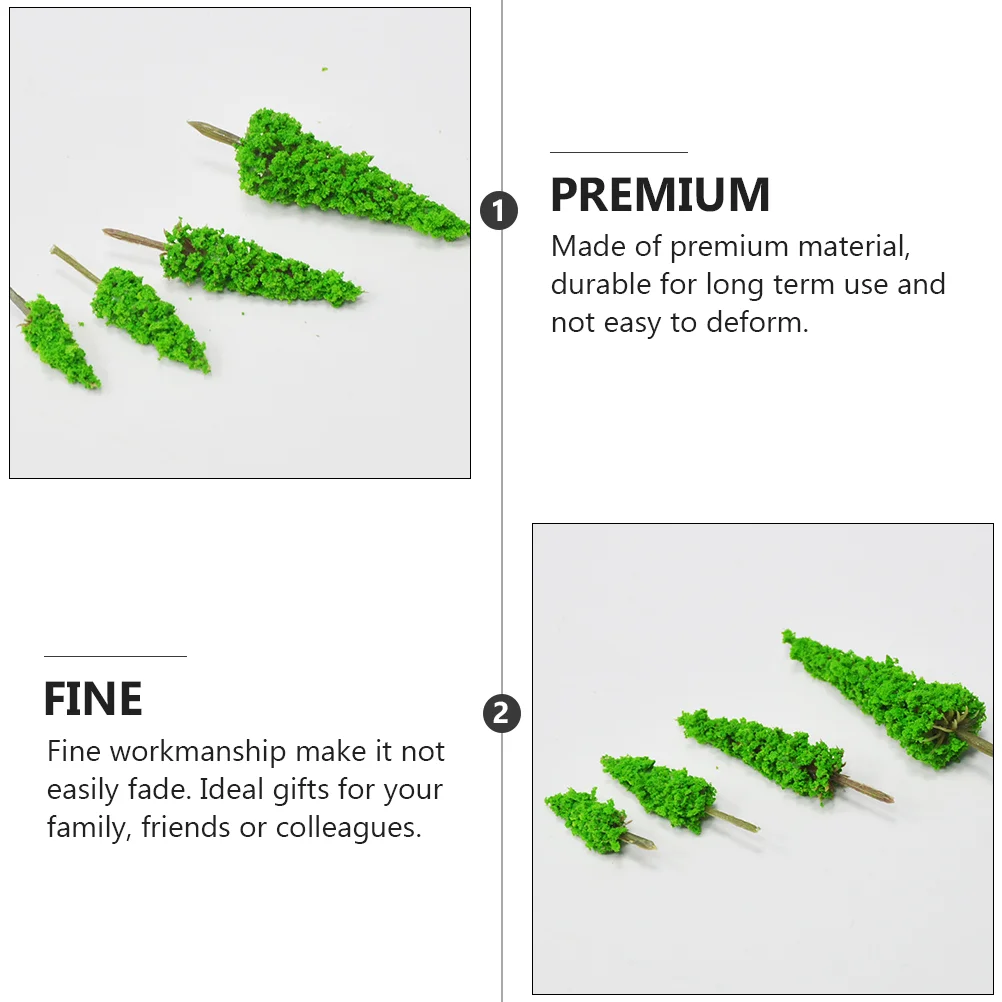 1

PREMIUM

Made of premium material, durable for long term use and not easy to deform.

FINE

Fine workmanship make it not easily fade. Ideal gifts for your family, friends or colleagues.

2