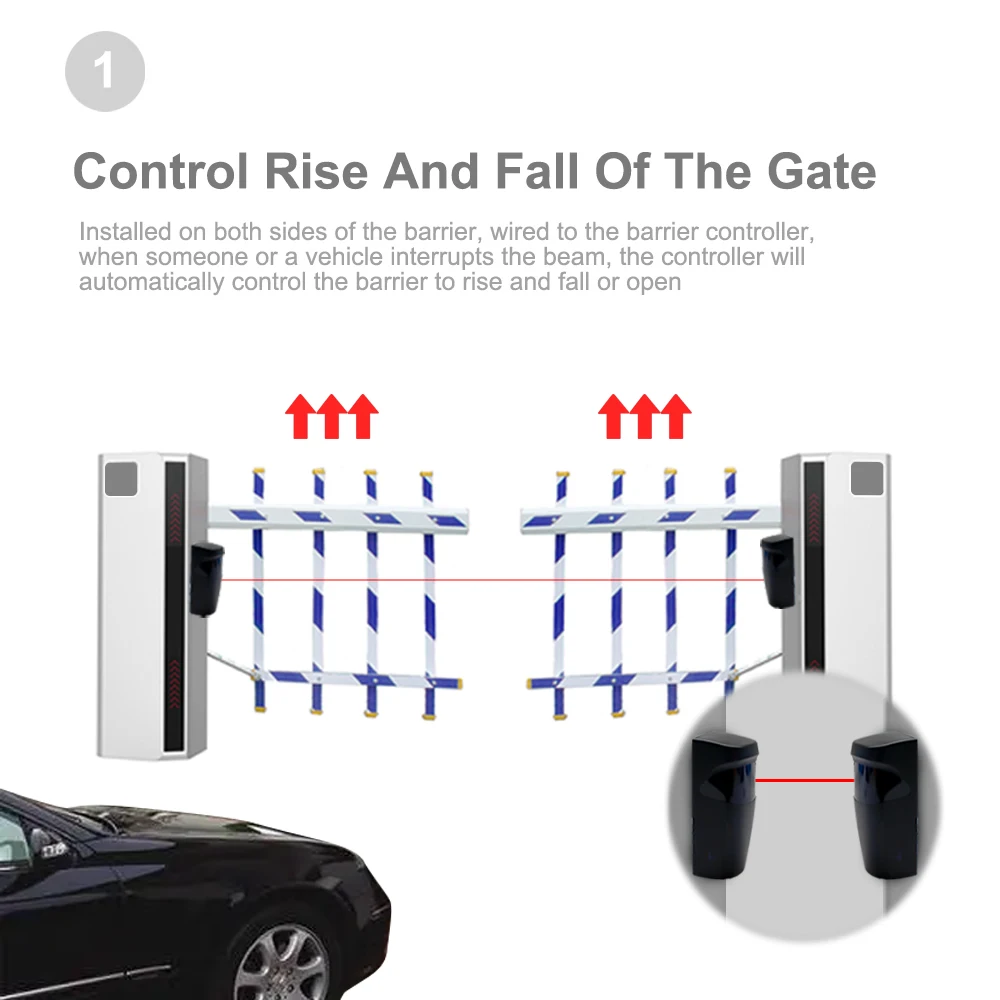 1

Control Rise And Fall Of The Gate

Installed on both sides of the barrier, wired to the barrier controller, when someone or a vehicle interrupts the beam, the controller will automatically control the barrier to rise and fall or open