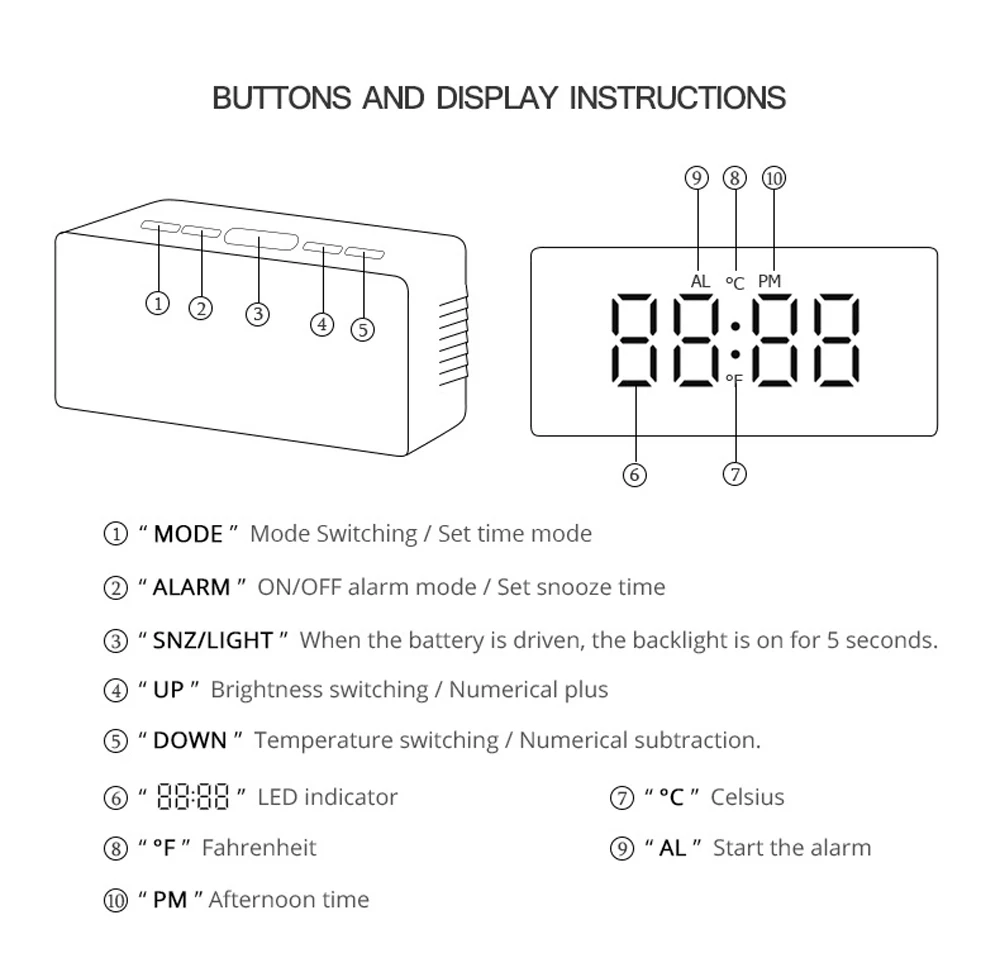 BUTTONS AND DISPLAY INSTRUCTIONS

①
②
③
④
⑤

⑨ ⑧ ⑩
AL °C PM
88:88
°F
⑥ ⑦

① " MODE " Mode Switching / Set time mode

② " ALARM " ON/OFF alarm mode / Set snooze time

③ " SNZ/LIGHT " When the battery is driven, the backlight is on for 5 seconds.

④ " UP " Brightness switching / Numerical plus

⑤ " DOWN " Temperature switching / Numerical subtraction.

⑥ " 88:88 " LED indicator

⑦ " °C " Celsius

⑧ " °F " Fahrenheit

⑨ " AL " Start the alarm

⑩ " PM " Afternoon time