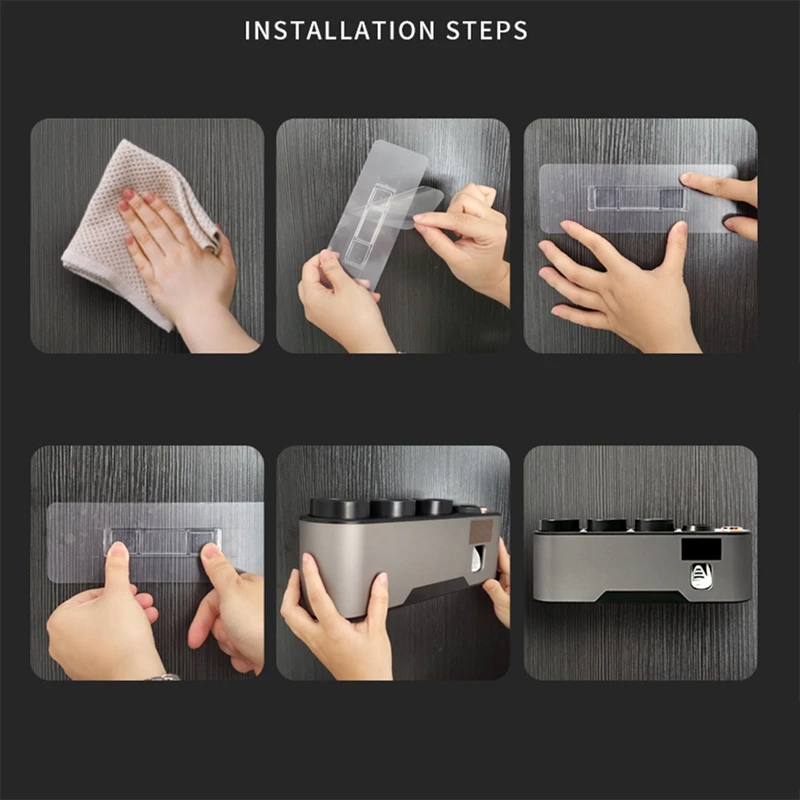 INSTALLATION STEPS