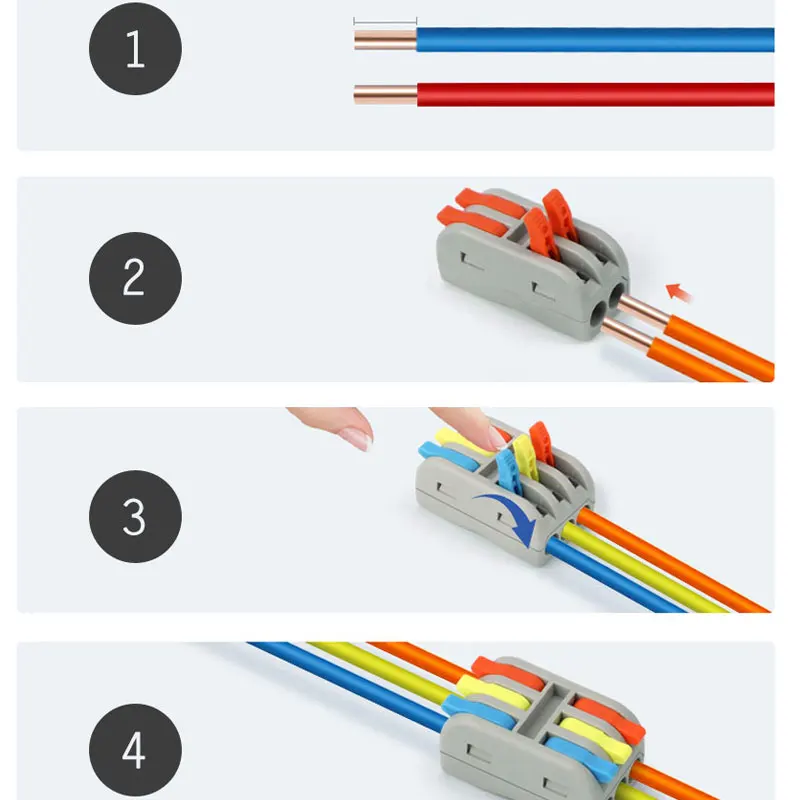 1

2

3

4