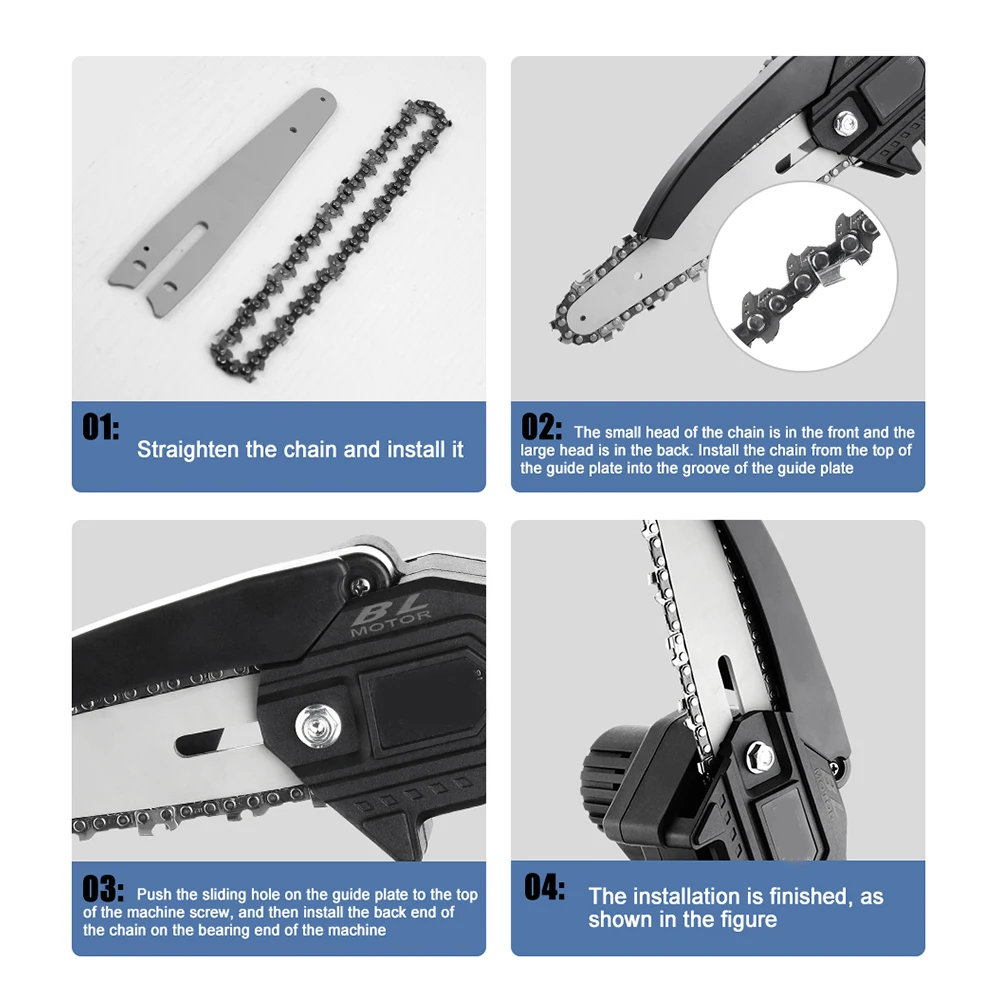 01: Straighten the chain and install it

02: The small head of the chain is in the front and the large head is in the back. Install the chain from the top of the guide plate into the groove of the guide plate

BL MOTOR

03: Push the sliding hole on the guide plate to the top of the machine screw, and then install the back end of the chain on the bearing end of the machine

04: The installation is finished, as shown in the figure