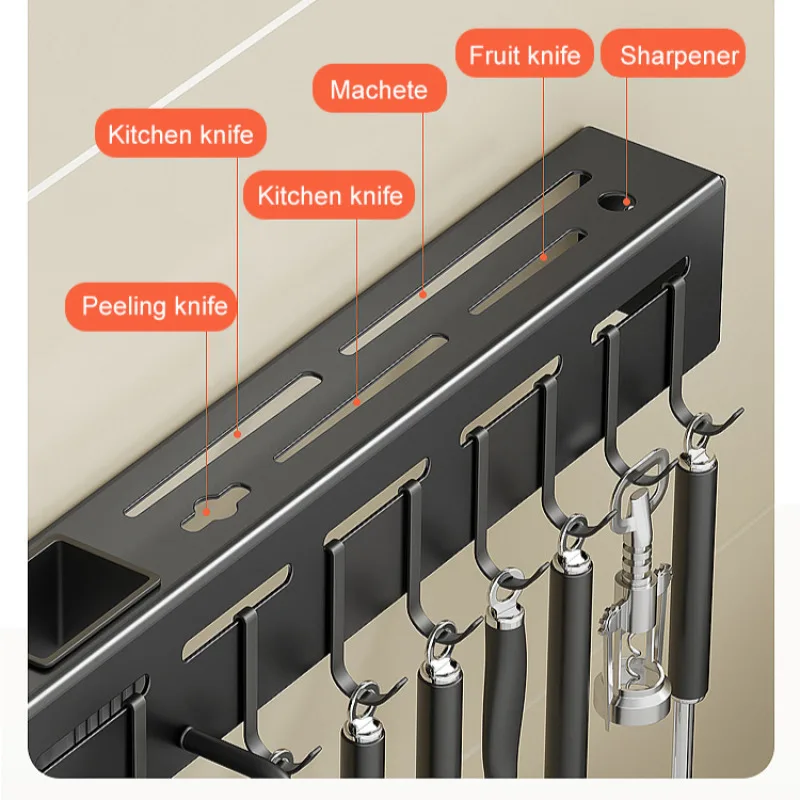 Fruit knife
Sharpener
Machete
Kitchen knife
Kitchen knife
Peeling knife