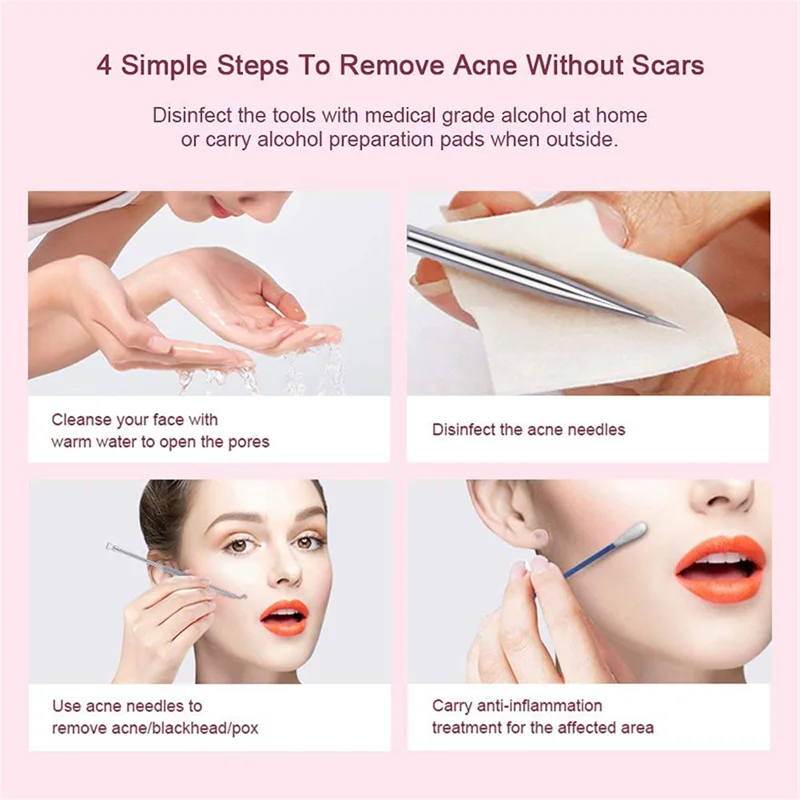 4 Simple Steps To Remove Acne Without Scars

Disinfect the tools with medical grade alcohol at home or carry alcohol preparation pads when outside.

Cleanse your face with warm water to open the pores

Disinfect the acne needles

Use acne needles to remove acne/blackhead/pox

Carry anti-inflammation treatment for the affected area