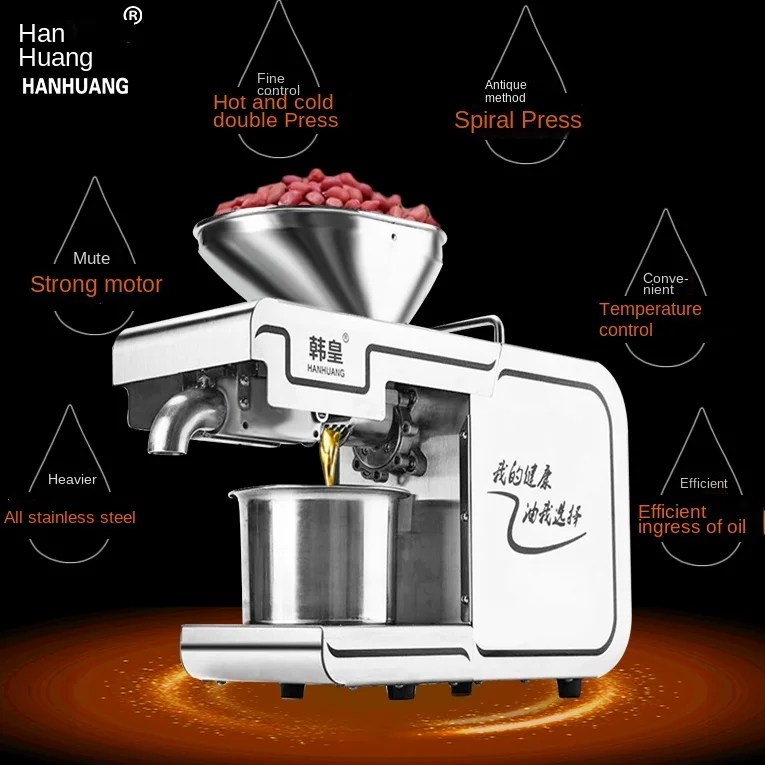 Han Huang ®
HANHUANG

Fine control
Hot and cold double Press

Antique method
Spiral Press

Mute
Strong motor

Convenient
Temperature control

韩皇®
HANHUANG

Heavier
All stainless steel

我的健康
油我选择

Efficient
Efficient ingress of oil