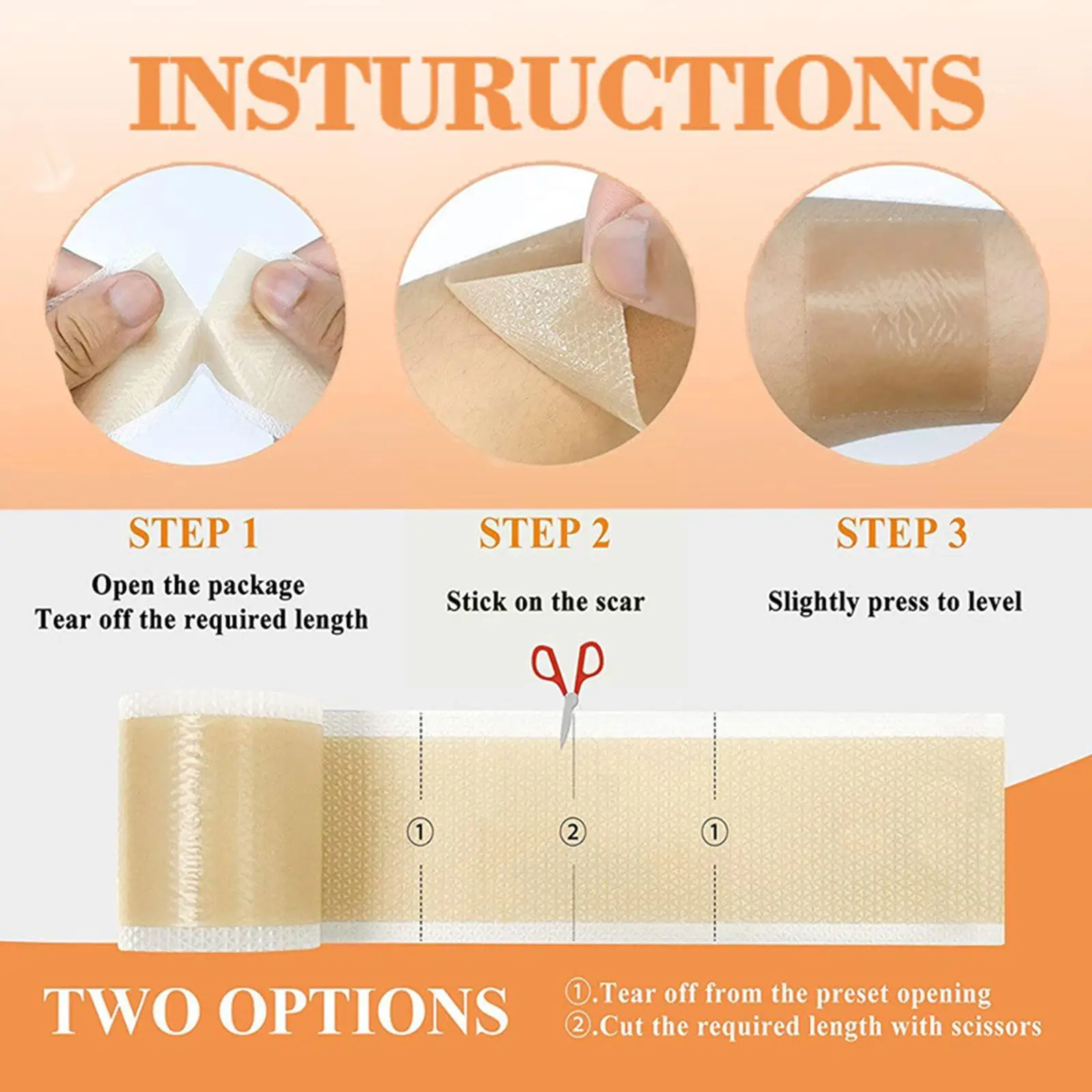 INSTURUCTIONS

STEP 1
Open the package
Tear off the required length

STEP 2
Stick on the scar

STEP 3
Slightly press to level

①

②

①

TWO OPTIONS

①.Tear off from the preset opening
②.Cut the required length with scissors