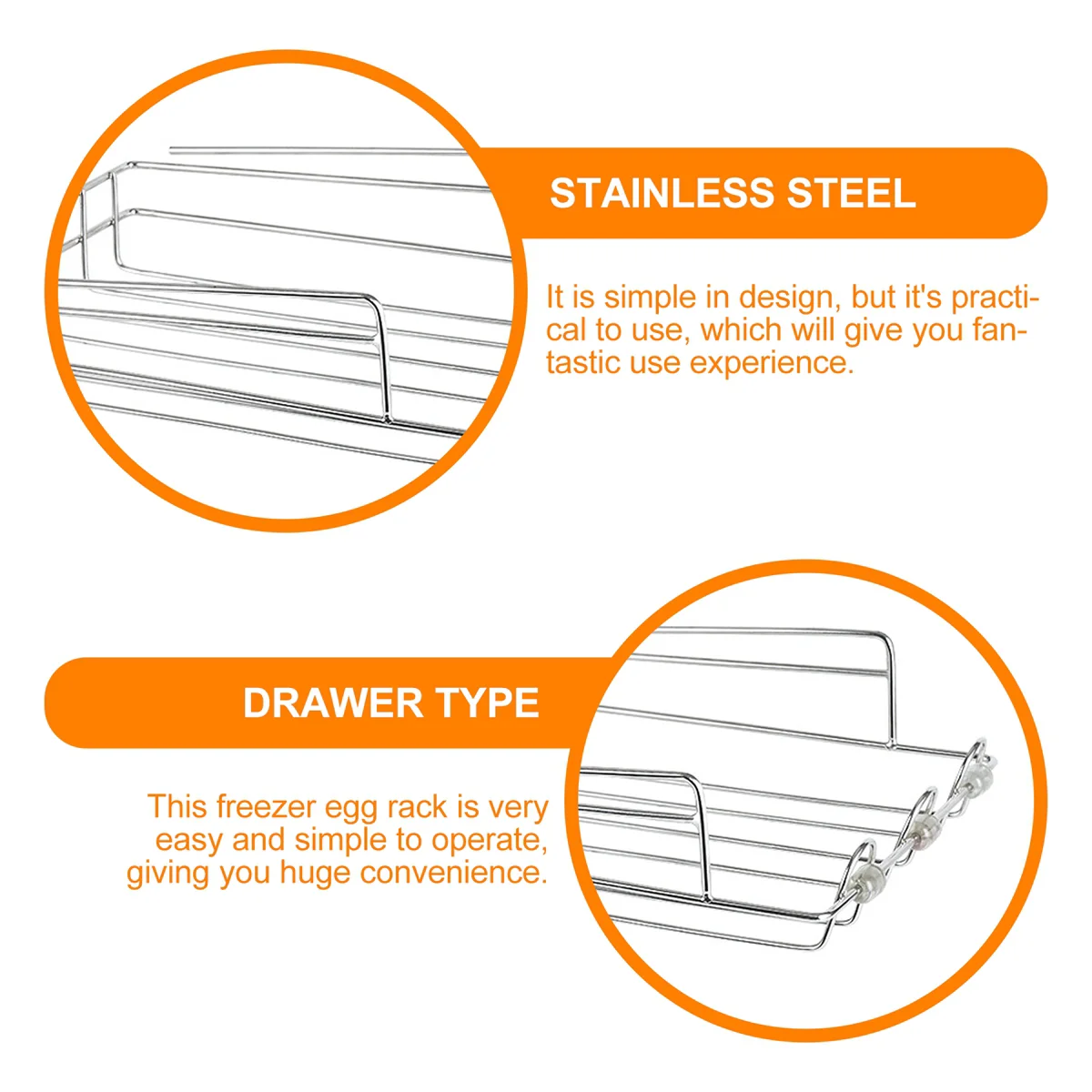 STAINLESS STEEL

It is simple in design, but it's practical to use, which will give you fantastic use experience.

DRAWER TYPE

This freezer egg rack is very easy and simple to operate, giving you huge convenience.