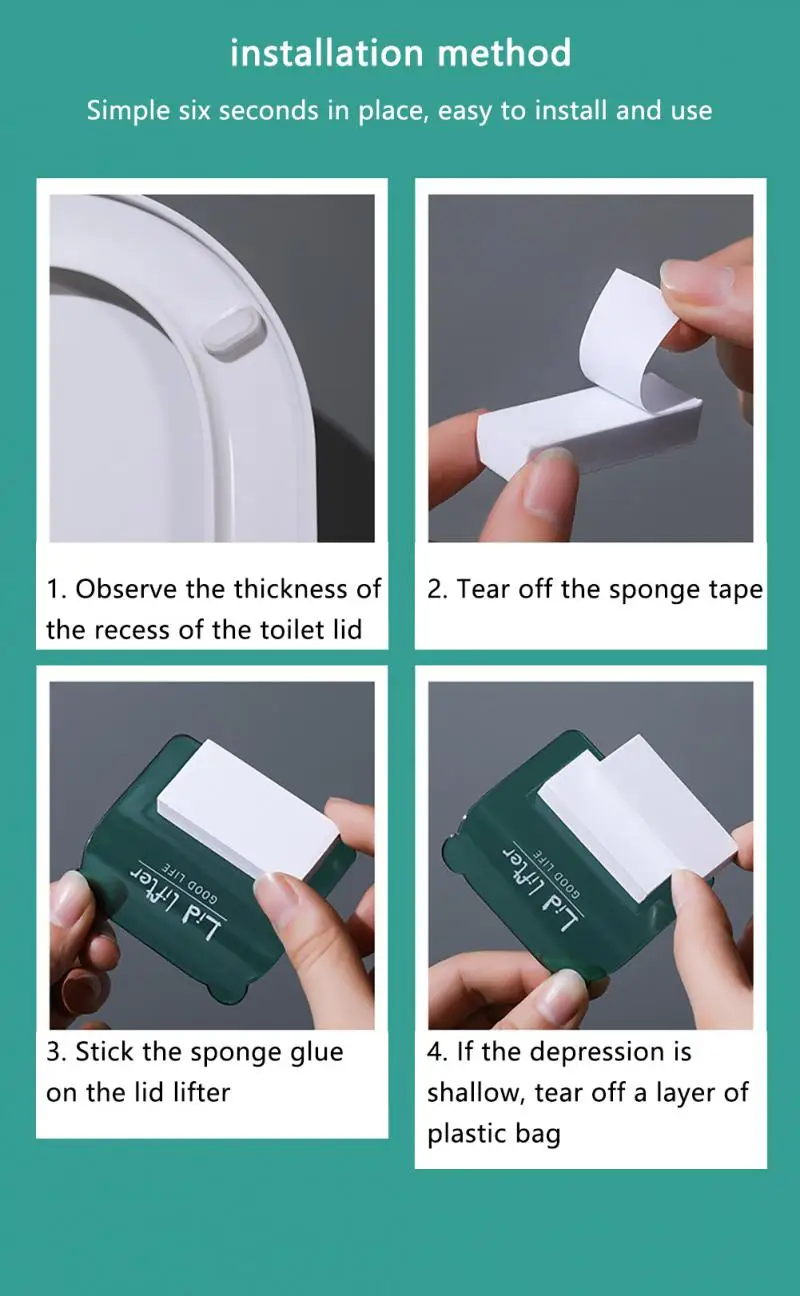 installation method

Simple six seconds in place, easy to install and use

1. Observe the thickness of the recess of the toilet lid

2. Tear off the sponge tape

Lid Lifter
GOOD LIFE

3. Stick the sponge glue on the lid lifter

Lid Lifter
GOOD LIFE

4. If the depression is shallow, tear off a layer of plastic bag