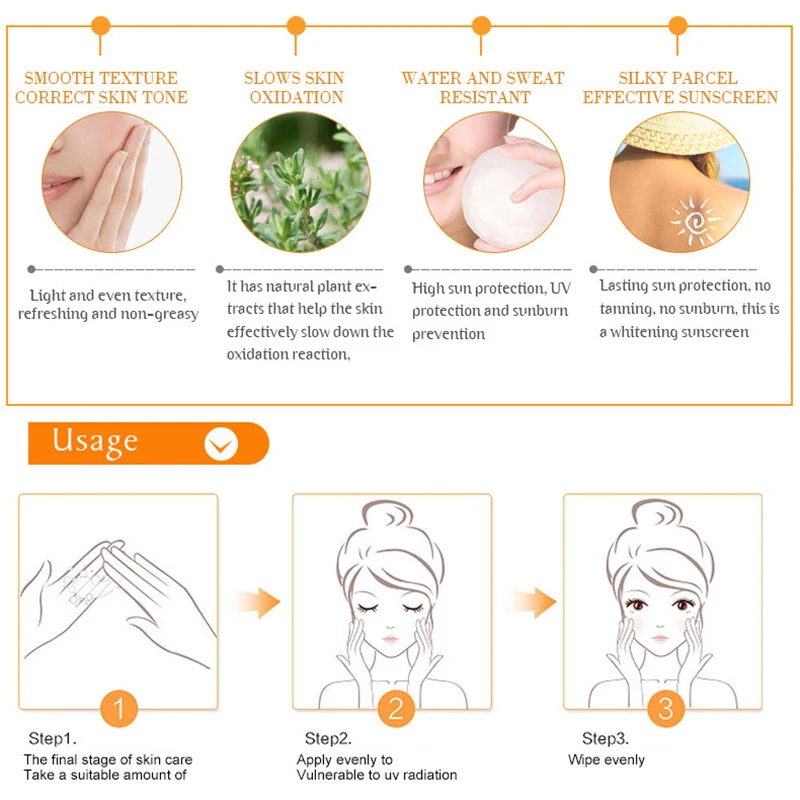 SMOOTH TEXTURE CORRECT SKIN TONE

Light and even texture, refreshing and non-greasy

SLOWS SKIN OXIDATION

It has natural plant extracts that help the skin effectively slow down the oxidation reaction,

WATER AND SWEAT RESISTANT

High sun protection, UV protection and sunburn prevention

SILKY PARCEL EFFECTIVE SUNSCREEN

Lasting sun protection, no tanning, no sunburn, this is a whitening sunscreen

Usage

1

Step1.
The final stage of skin care
Take a suitable amount of

2

Step2.
Apply evenly to
Vulnerable to uv radiation

3

Step3.
Wipe evenly