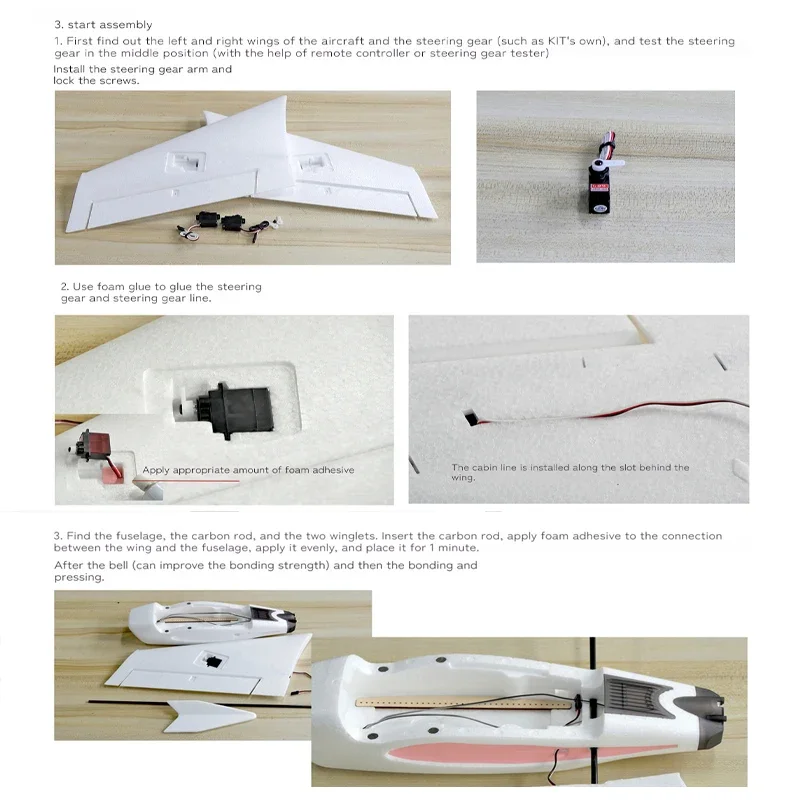 3. start assembly

1. First find out the left and right wings of the aircraft and the steering gear (such as KIT's own), and test the steering gear in the middle position (with the help of remote controller or steering gear tester)

Install the steering gear arm and lock the screws.

2. Use foam glue to glue the steering gear and steering gear line.

Apply appropriate amount of foam adhesive

The cabin line is installed along the slot behind the wing.

3. Find the fuselage, the carbon rod, and the two winglets. Insert the carbon rod, apply foam adhesive to the connection between the wing and the fuselage, apply it evenly, and place it for 1 minute.

After the bell (can improve the bonding strength) and then the bonding and pressing.