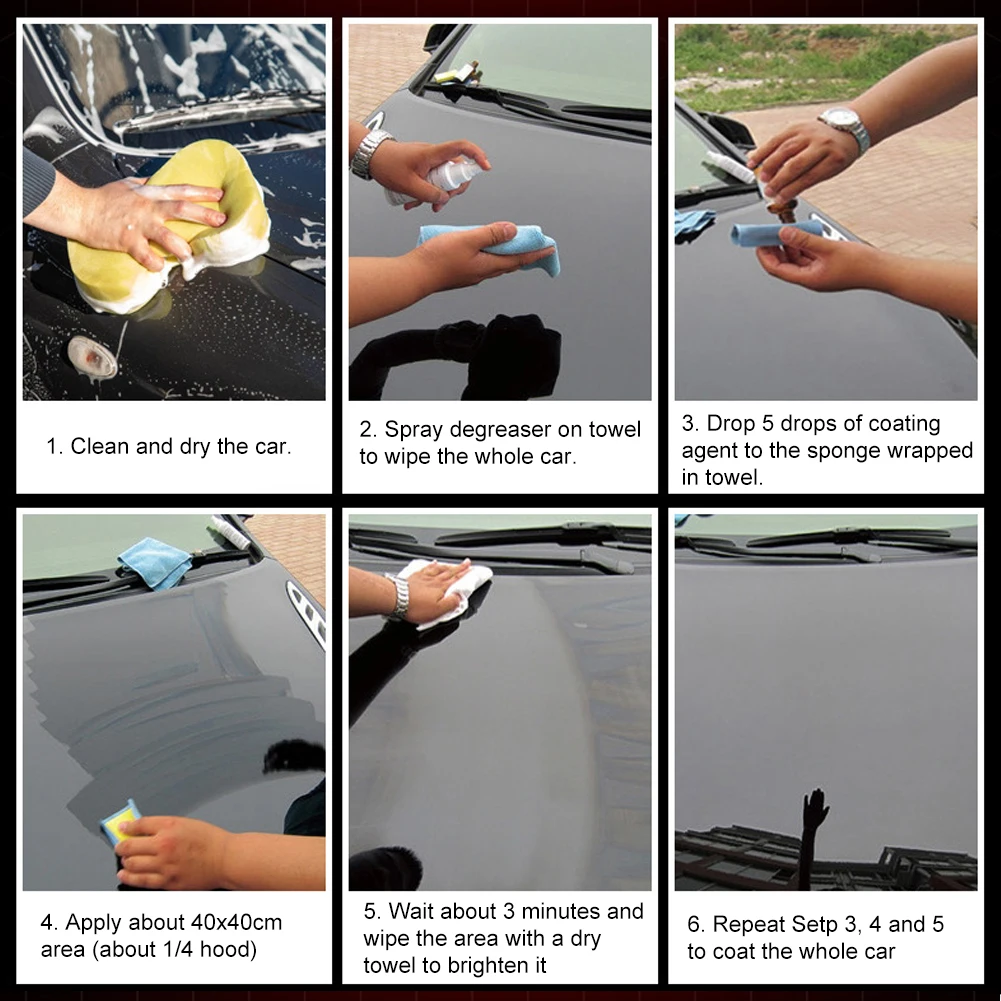 1. Clean and dry the car.

2. Spray degreaser on towel to wipe the whole car.

3. Drop 5 drops of coating agent to the sponge wrapped in towel.

4. Apply about 40x40cm area (about 1/4 hood)

5. Wait about 3 minutes and wipe the area with a dry towel to brighten it

6. Repeat Setp 3, 4 and 5 to coat the whole car