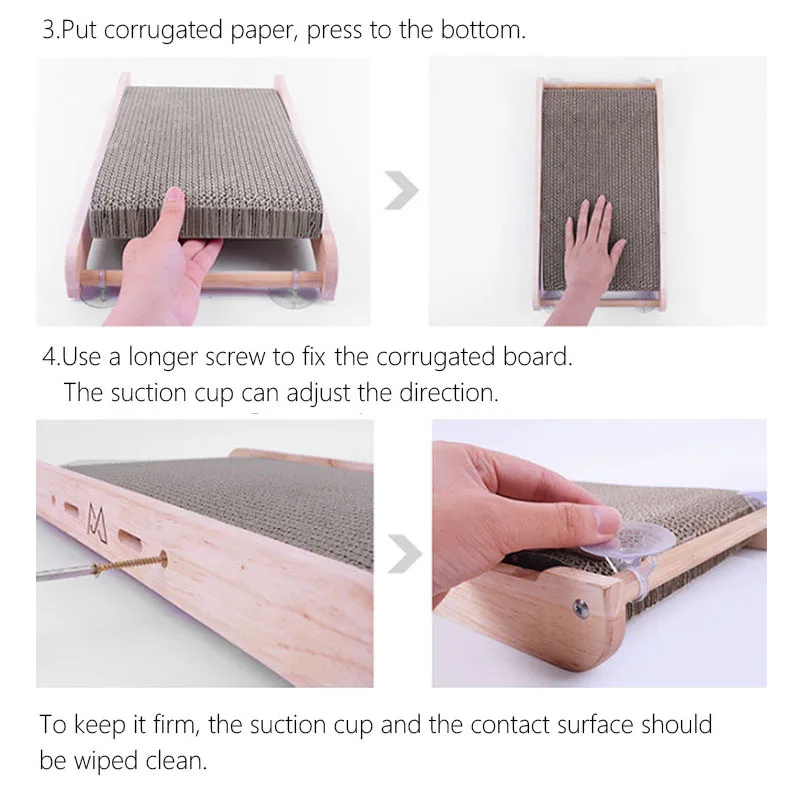 3.Put corrugated paper, press to the bottom.

4.Use a longer screw to fix the corrugated board.
The suction cup can adjust the direction.

To keep it firm, the suction cup and the contact surface should be wiped clean.