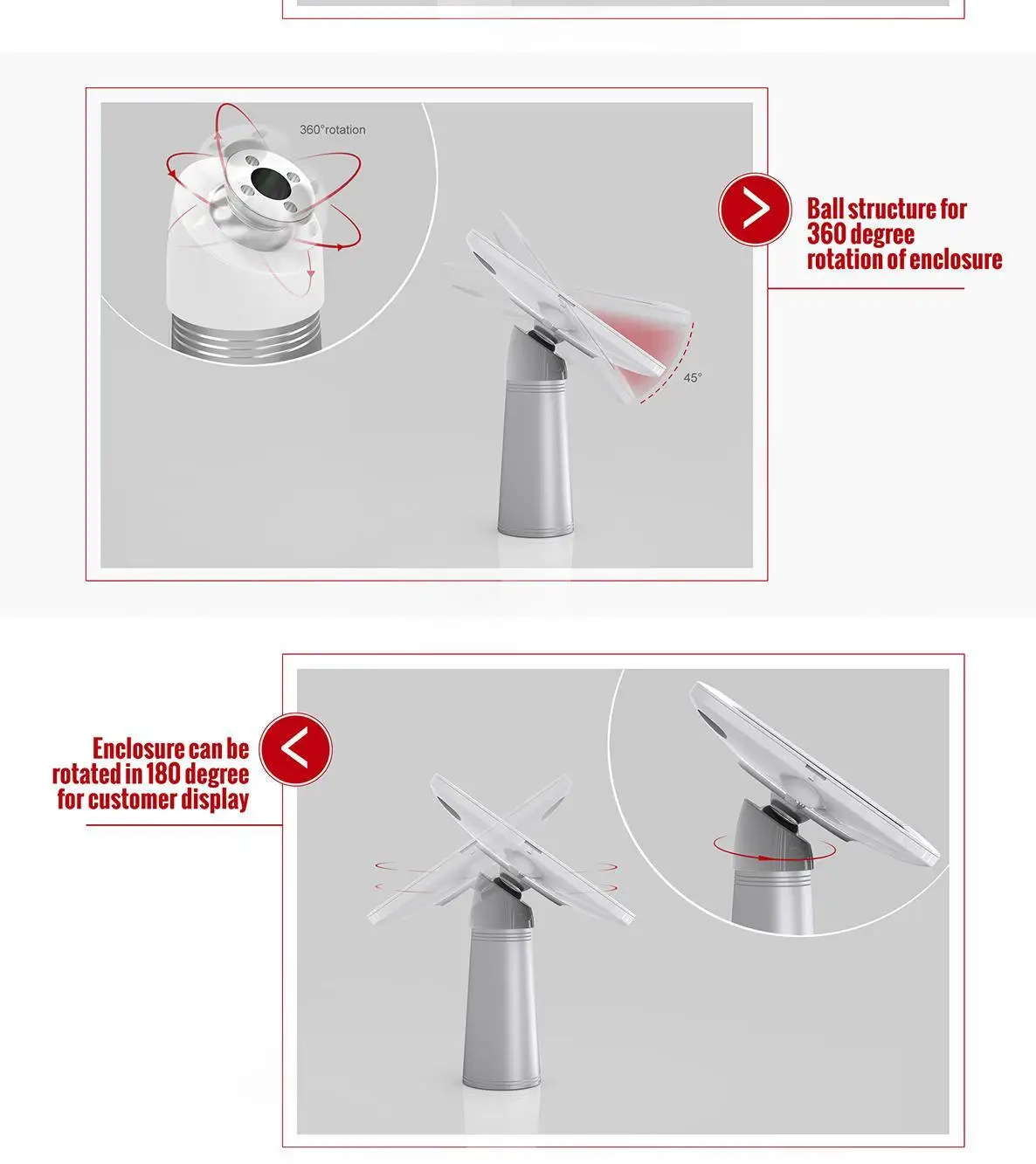 360°rotation

45°

Ball structure for 360 degree rotation of enclosure

Enclosure can be rotated in 180 degree for customer display