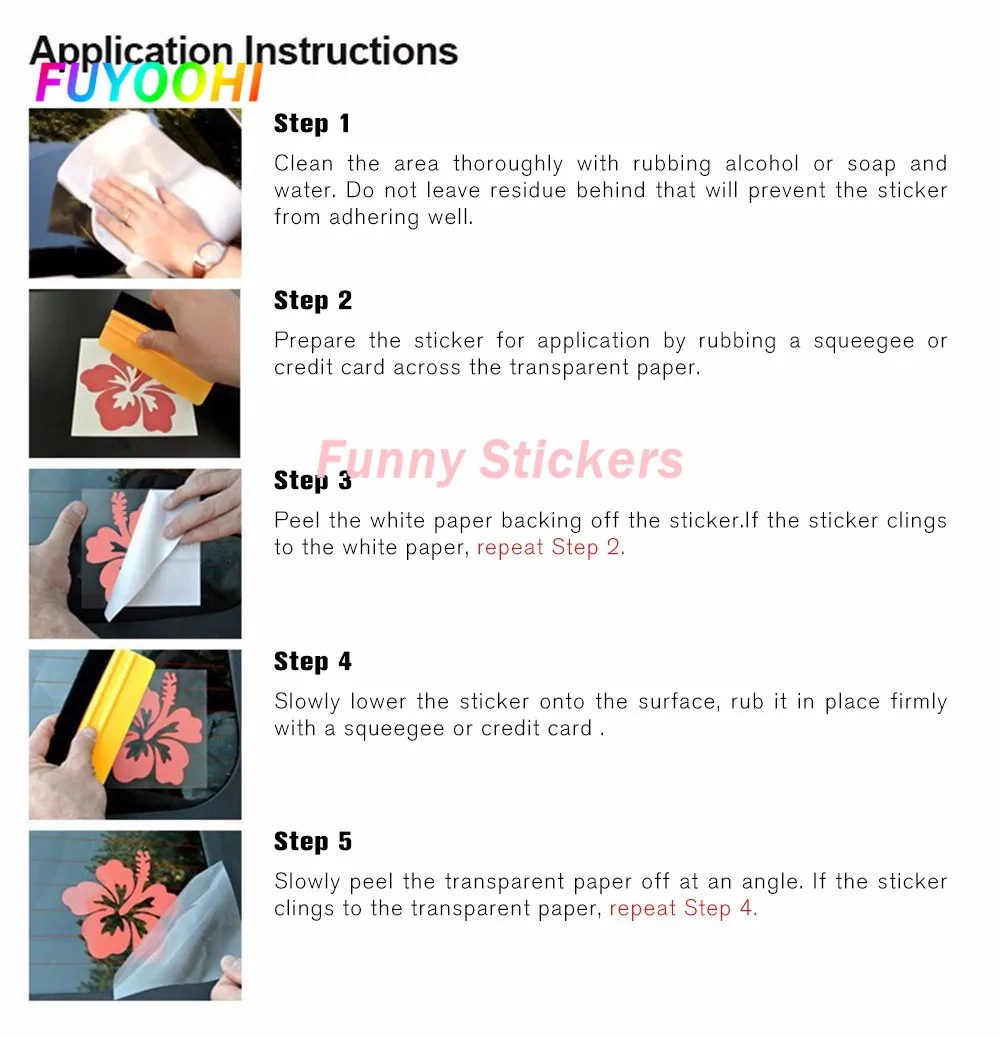 Application Instructions
FUYOOHI

Step 1

Clean the area thoroughly with rubbing alcohol or soap and water. Do not leave residue behind that will prevent the sticker from adhering well.

Step 2

Prepare the sticker for application by rubbing a squeegee or credit card across the transparent paper.

Funny Stickers

Step 3

Peel the white paper backing off the sticker.If the sticker clings to the white paper, repeat Step 2.

Step 4

Slowly lower the sticker onto the surface, rub it in place firmly with a squeegee or credit card .

Step 5

Slowly peel the transparent paper off at an angle. If the sticker clings to the transparent paper, repeat Step 4.