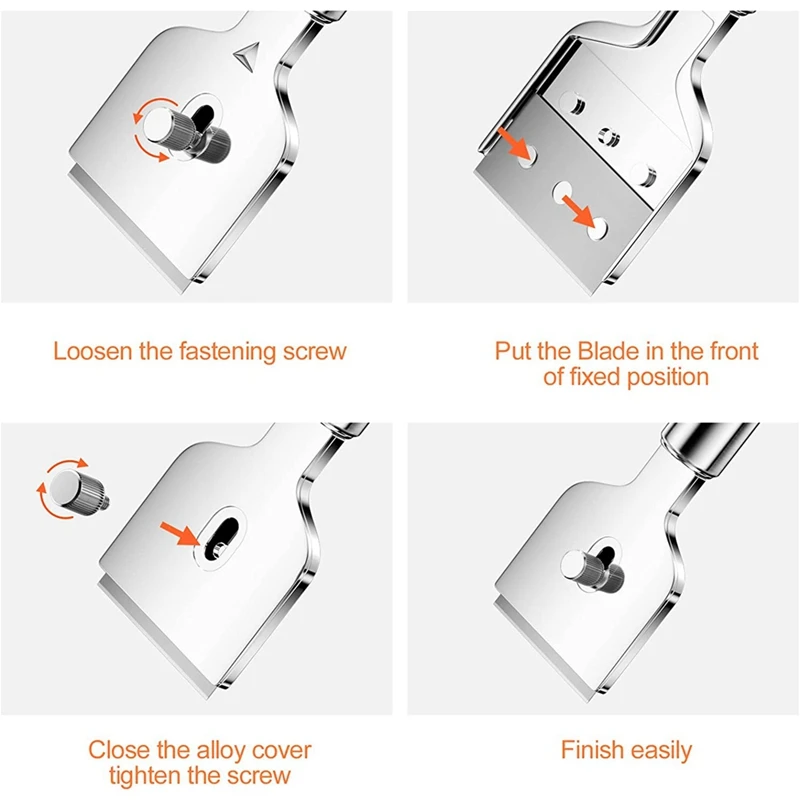 Loosen the fastening screw

Put the Blade in the front of fixed position

Close the alloy cover tighten the screw

Finish easily