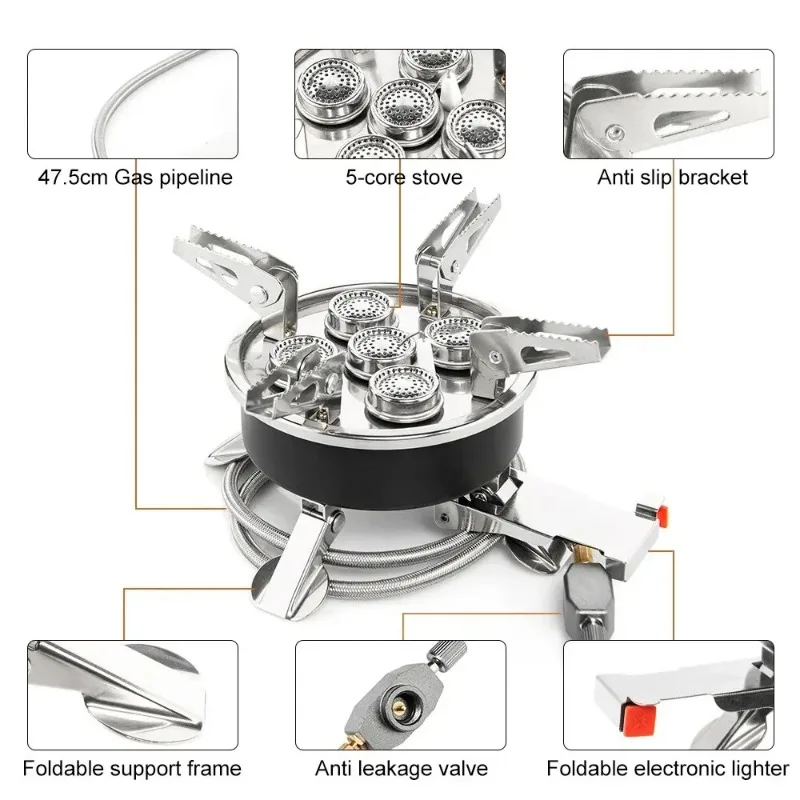 47.5cm Gas pipeline

5-core stove

Anti slip bracket

Foldable support frame

Anti leakage valve

Foldable electronic lighter