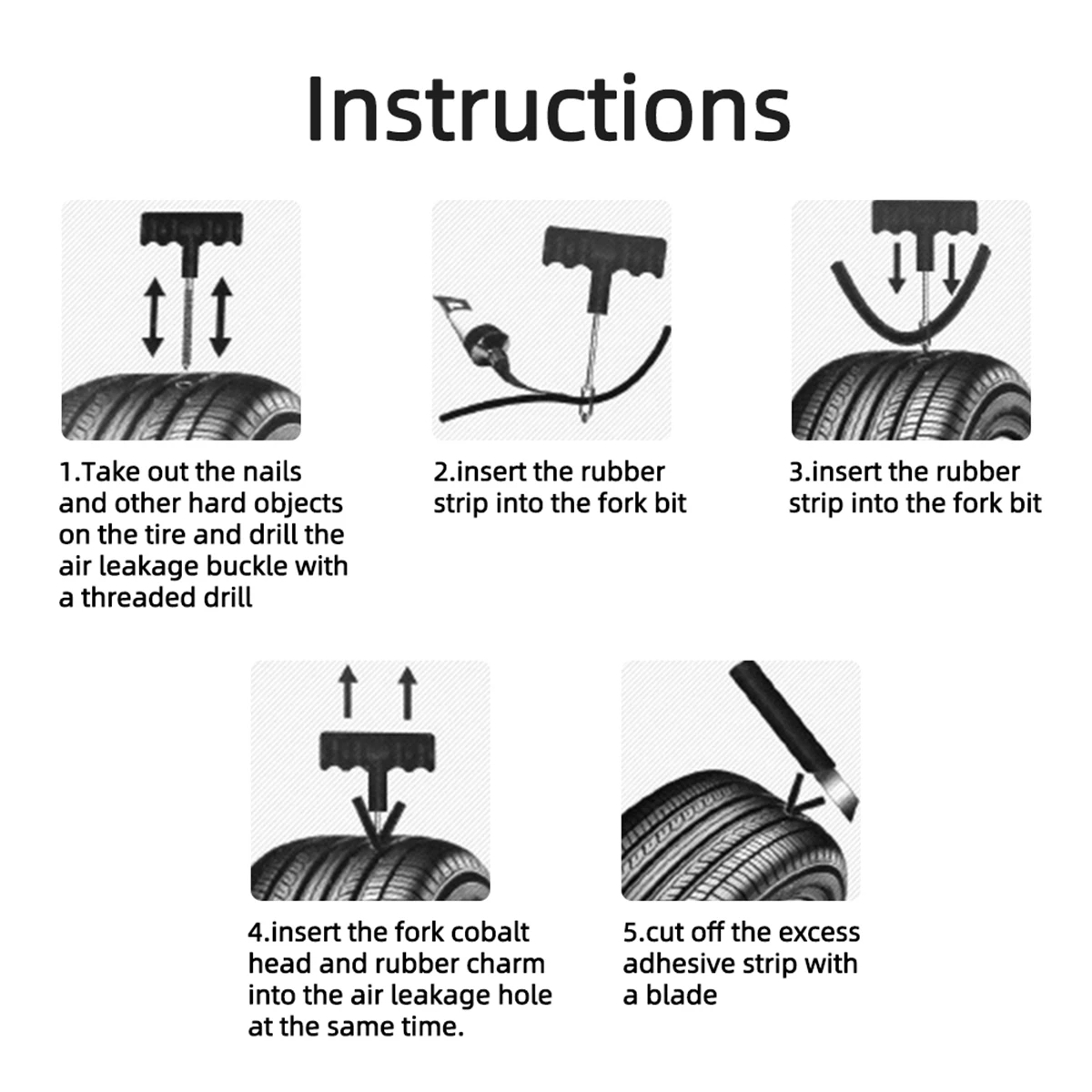 Instructions

1.Take out the nails and other hard objects on the tire and drill the air leakage buckle with a threaded drill

2.insert the rubber strip into the fork bit

3.insert the rubber strip into the fork bit

4.insert the fork cobalt head and rubber charm into the air leakage hole at the same time.

5.cut off the excess adhesive strip with a blade