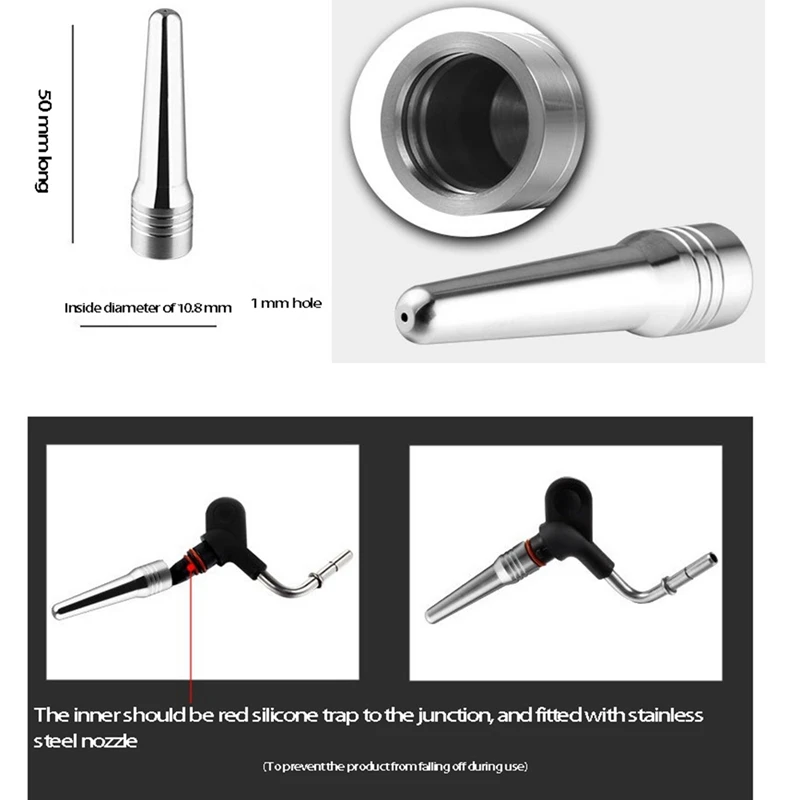 50 mm long

Inside diameter of 10.8 mm

1 mm hole

The inner should be red silicone trap to the junction, and fitted with stainless steel nozzle

(To prevent the product from falling off during use)