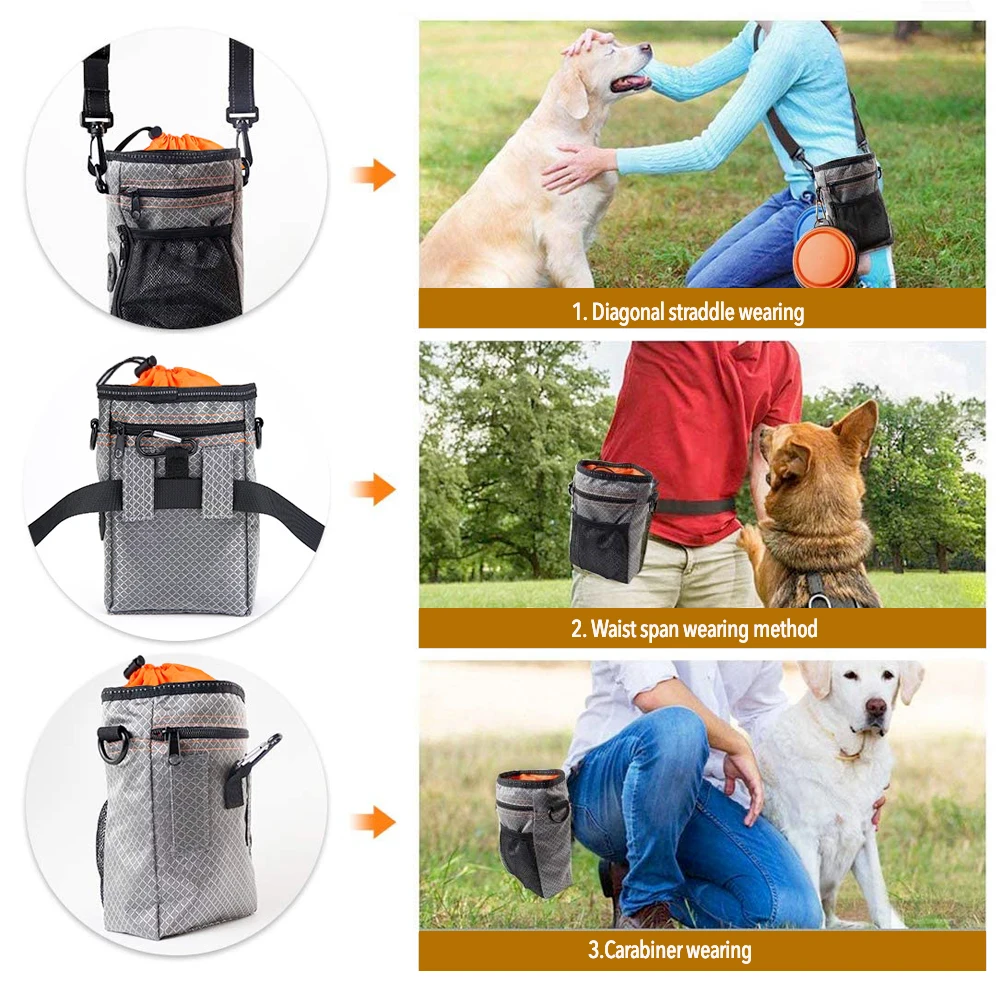 1. Diagonal straddle wearing

2. Waist span wearing method

3.Carabiner wearing