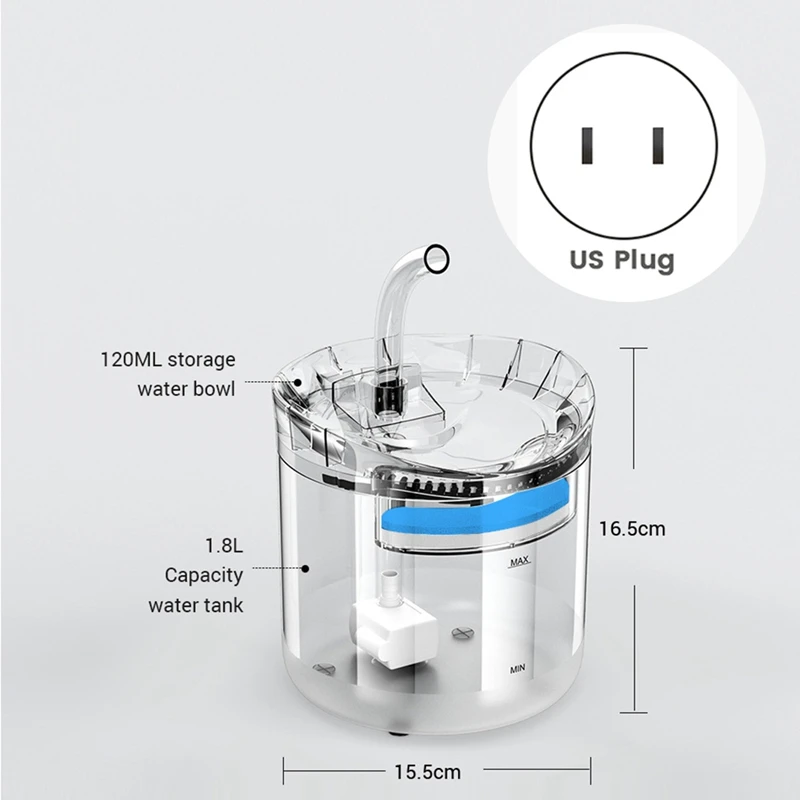 US Plug

120ML storage water bowl

1.8L Capacity water tank

MAX

MIN

16.5cm

15.5cm