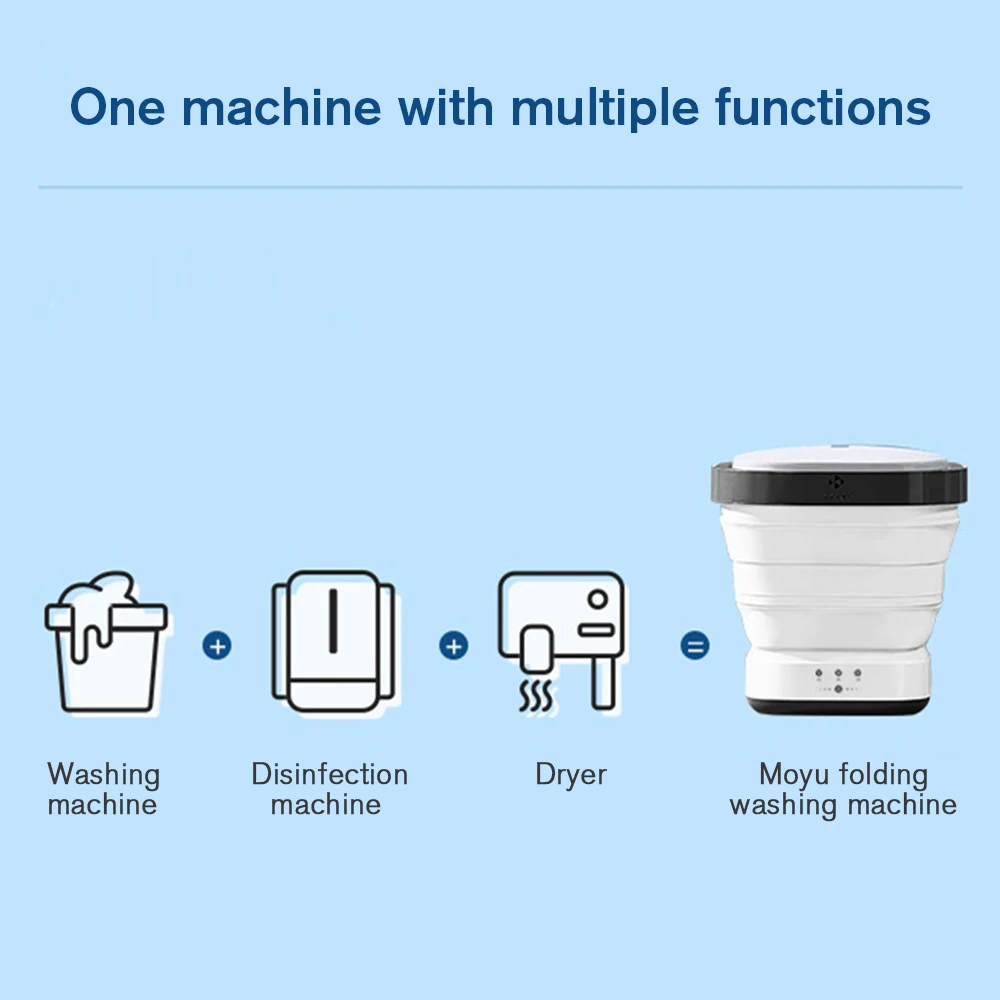 One machine with multiple functions

Washing machine

+

Disinfection machine

+

Dryer

=

Moyu folding washing machine