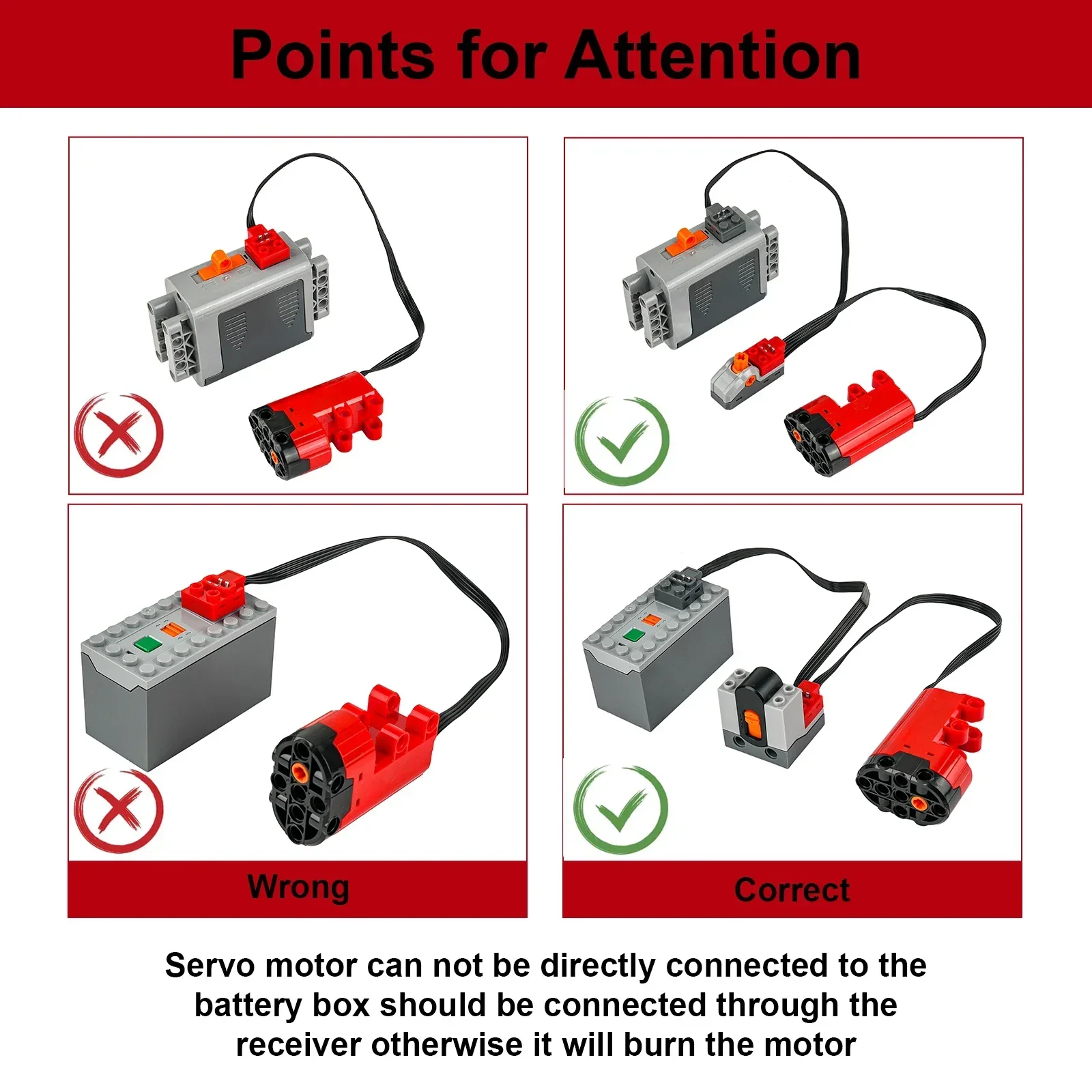 Points for Attention

Wrong

Correct

Servo motor can not be directly connected to the battery box should be connected through the receiver otherwise it will burn the motor