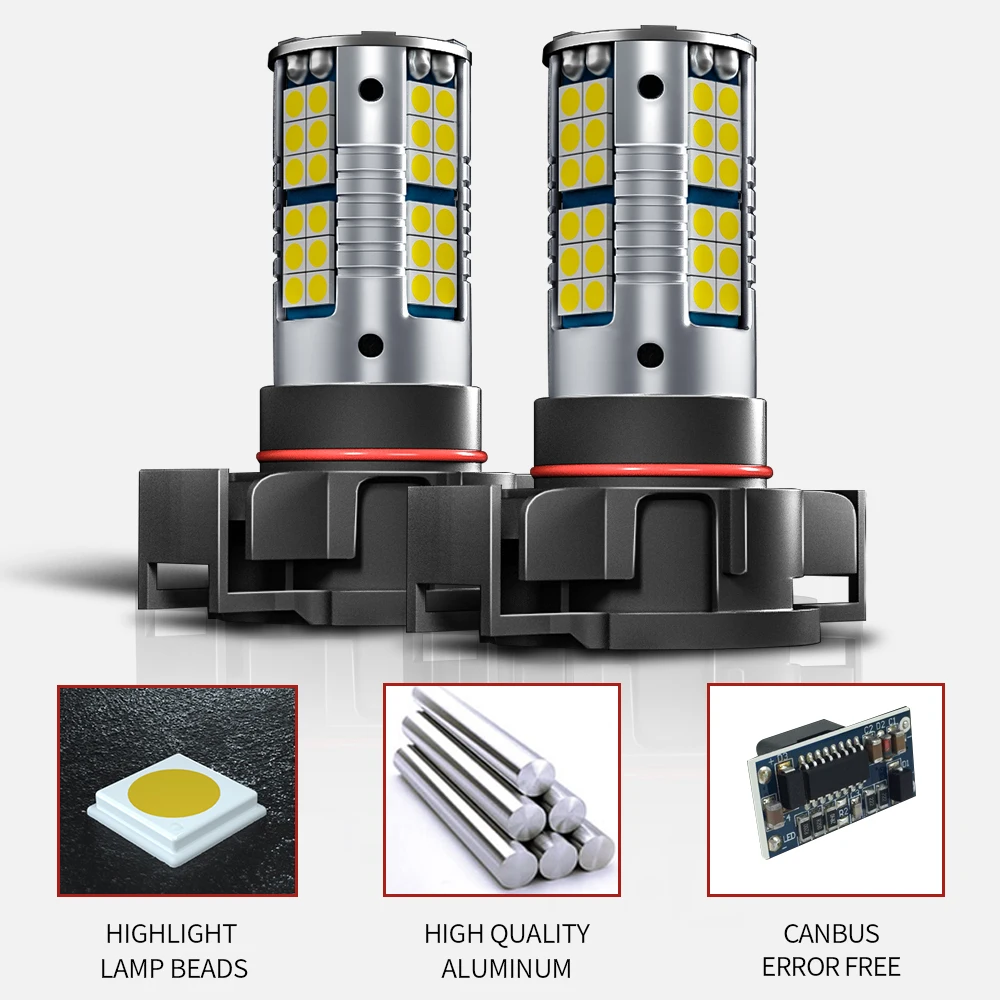 HIGHLIGHT LAMP BEADS

HIGH QUALITY ALUMINUM

CANBUS ERROR FREE