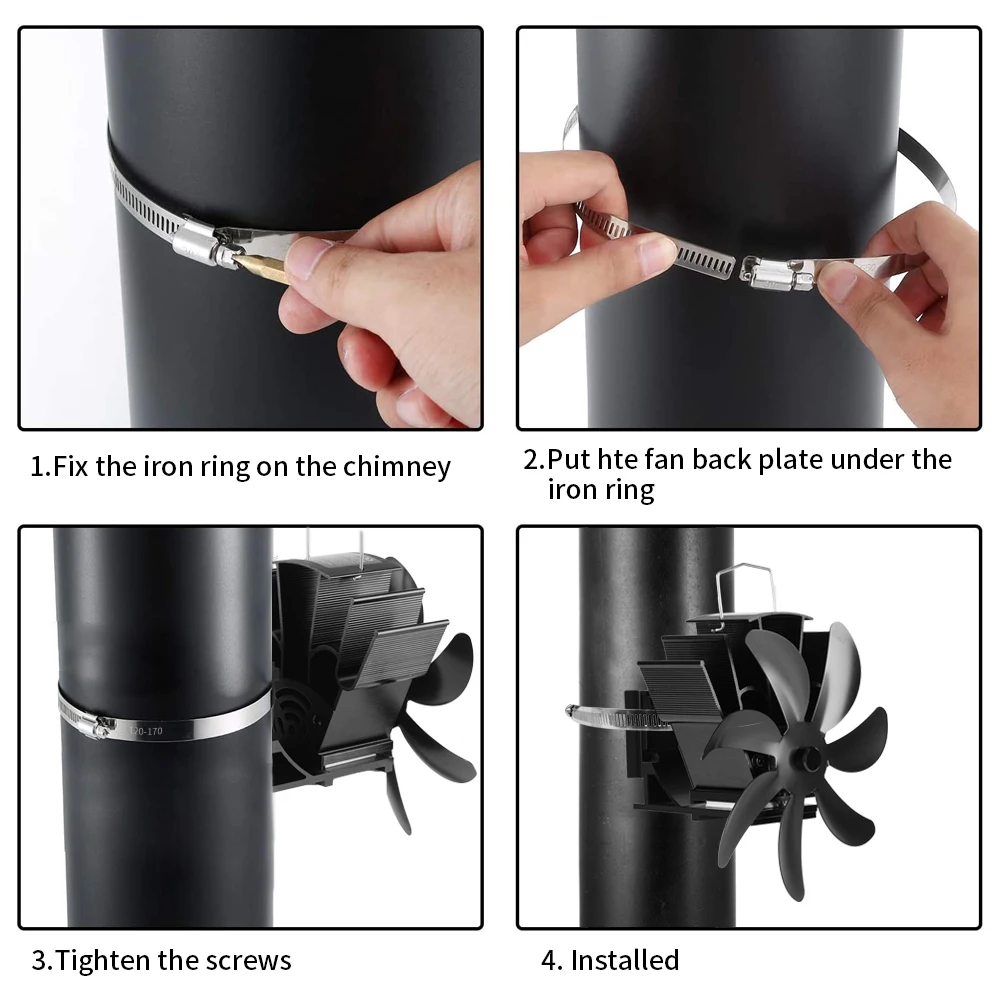 1.Fix the iron ring on the chimney

2.Put hte fan back plate under the iron ring

120-170

3.Tighten the screws

4. Installed