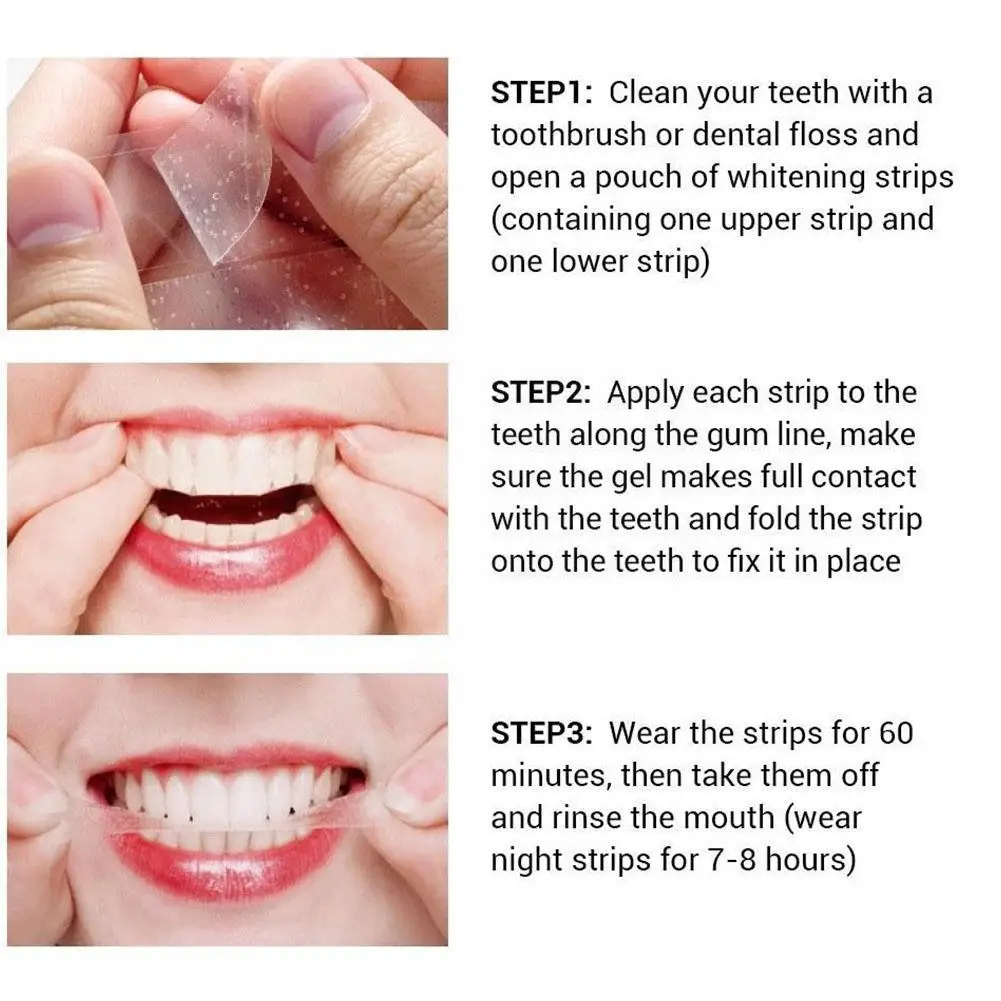 STEP1: Clean your teeth with a toothbrush or dental floss and open a pouch of whitening strips (containing one upper strip and one lower strip)

STEP2: Apply each strip to the teeth along the gum line, make sure the gel makes full contact with the teeth and fold the strip onto the teeth to fix it in place

STEP3: Wear the strips for 60 minutes, then take them off and rinse the mouth (wear night strips for 7-8 hours)