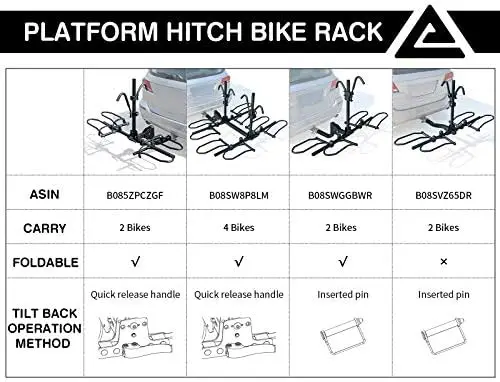 PLATFORM HITCH BIKE RACK

| | | | | |
|---|---|---|---|---|
| ASIN | B085ZPCZGF | B08SW8P8LM | B08SWGGBWR | B08SVZ65DR |
| CARRY | 2 Bikes | 4 Bikes | 2 Bikes | 2 Bikes |
| FOLDABLE | √ | √ | √ | × |
| TILT BACK OPERATION METHOD | Quick release handle | Quick release handle | Inserted pin | Inserted pin |