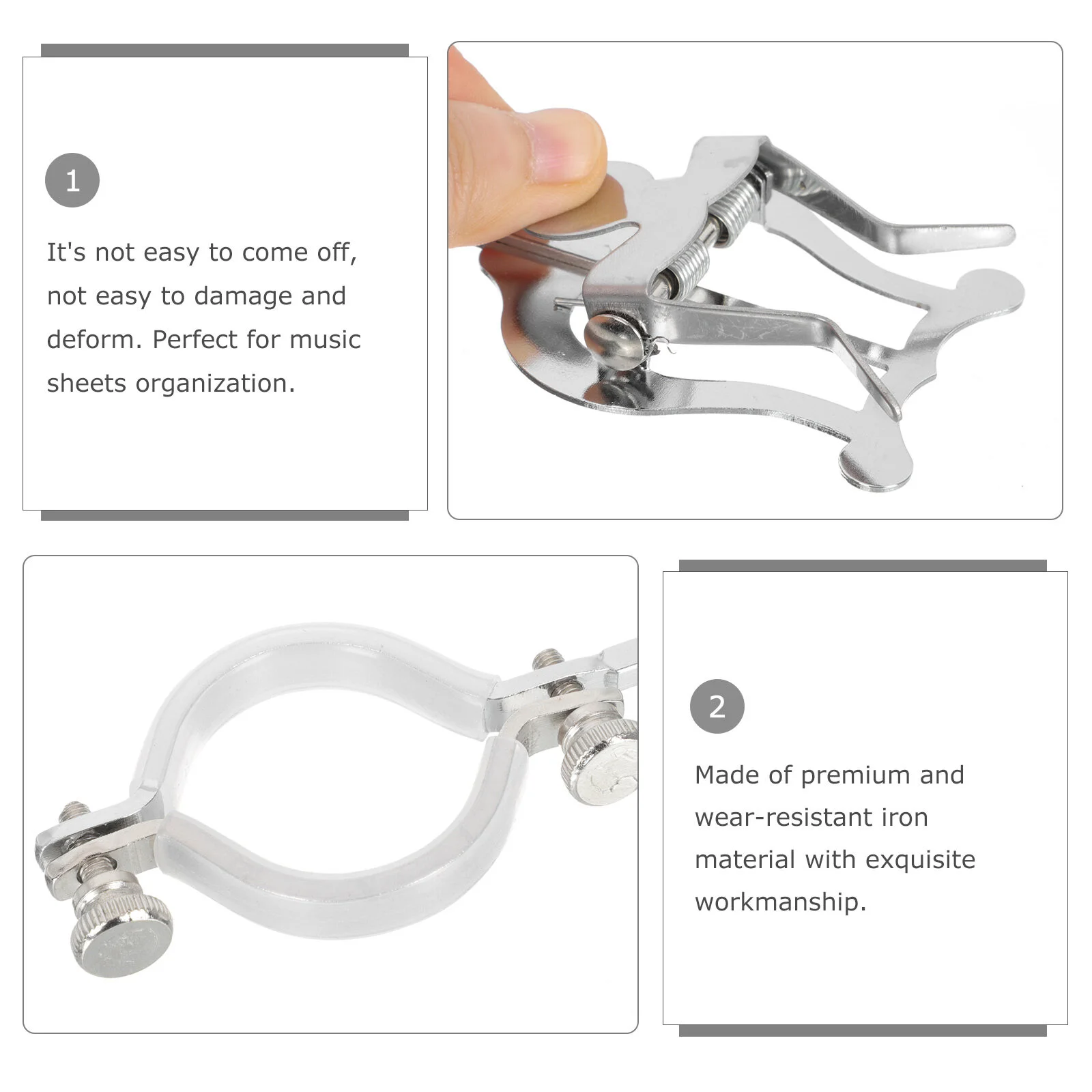 1

It's not easy to come off, not easy to damage and deform. Perfect for music sheets organization.

2

Made of premium and wear-resistant iron material with exquisite workmanship.