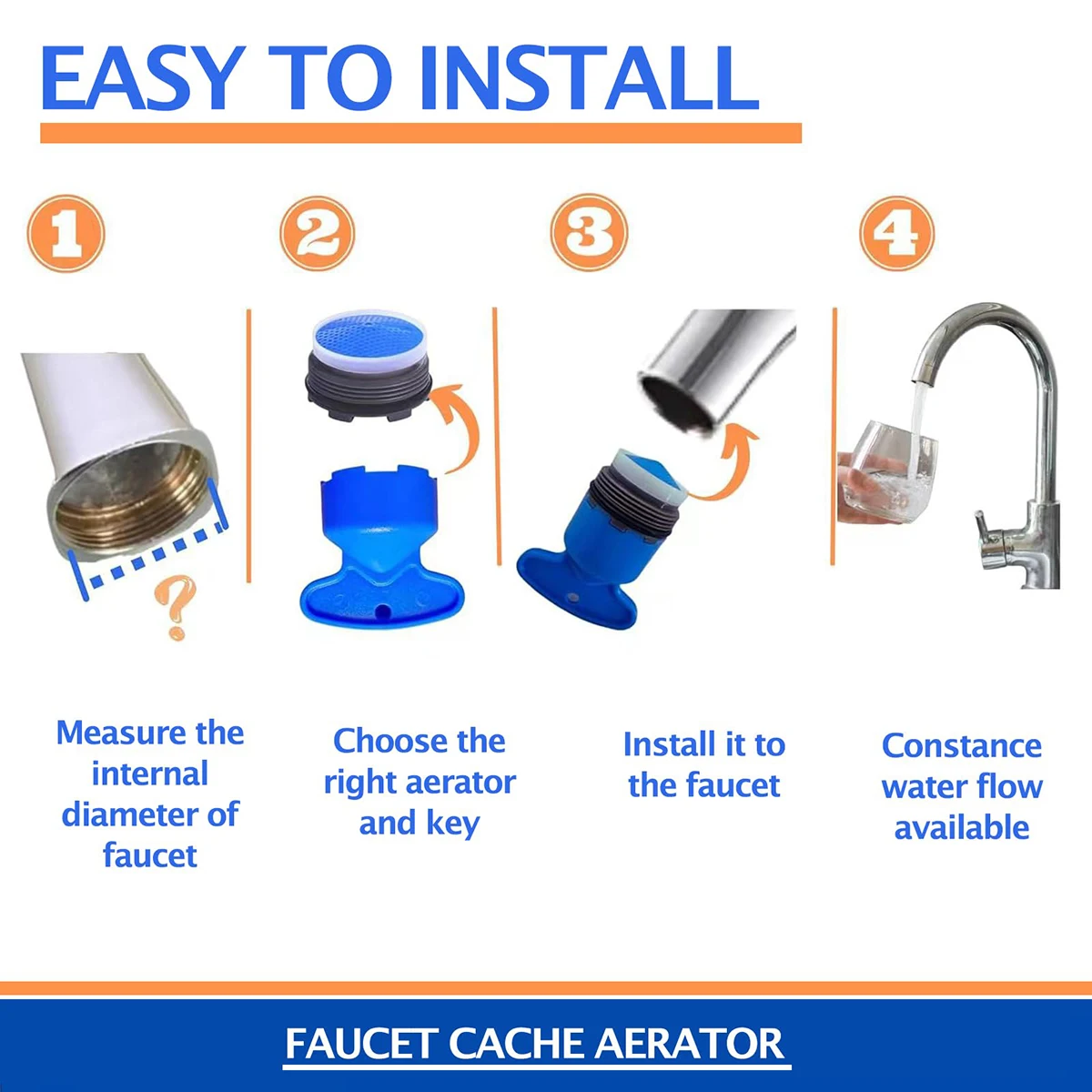 EASY TO INSTALL

1

2

3

4

?

Measure the internal diameter of faucet

Choose the right aerator and key

Install it to the faucet

Constance water flow available

FAUCET CACHE AERATOR