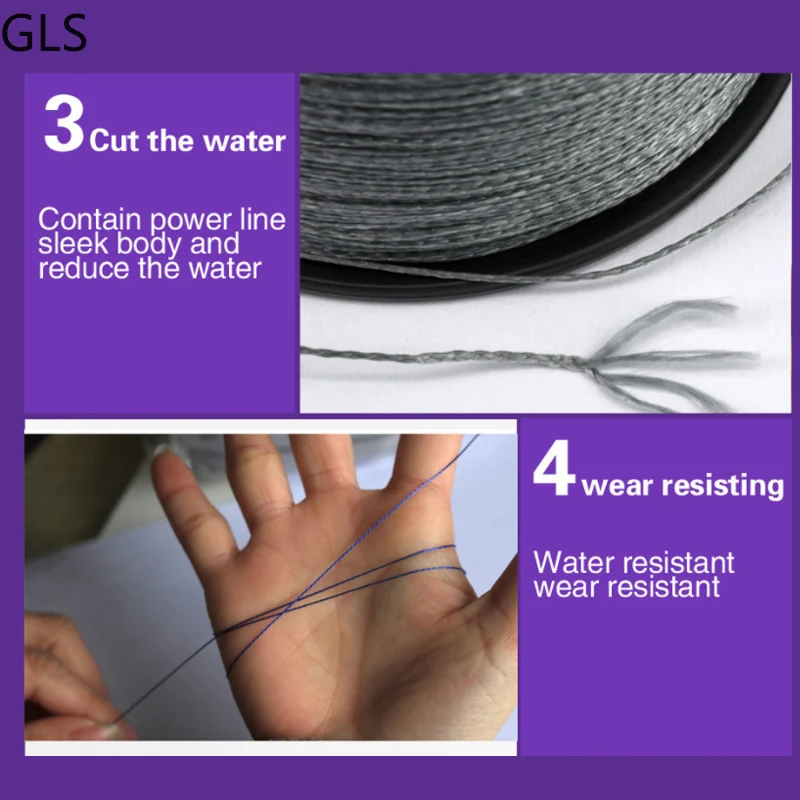 GLS

3 Cut the water

Contain power line sleek body and reduce the water

4 wear resisting

Water resistant wear resistant