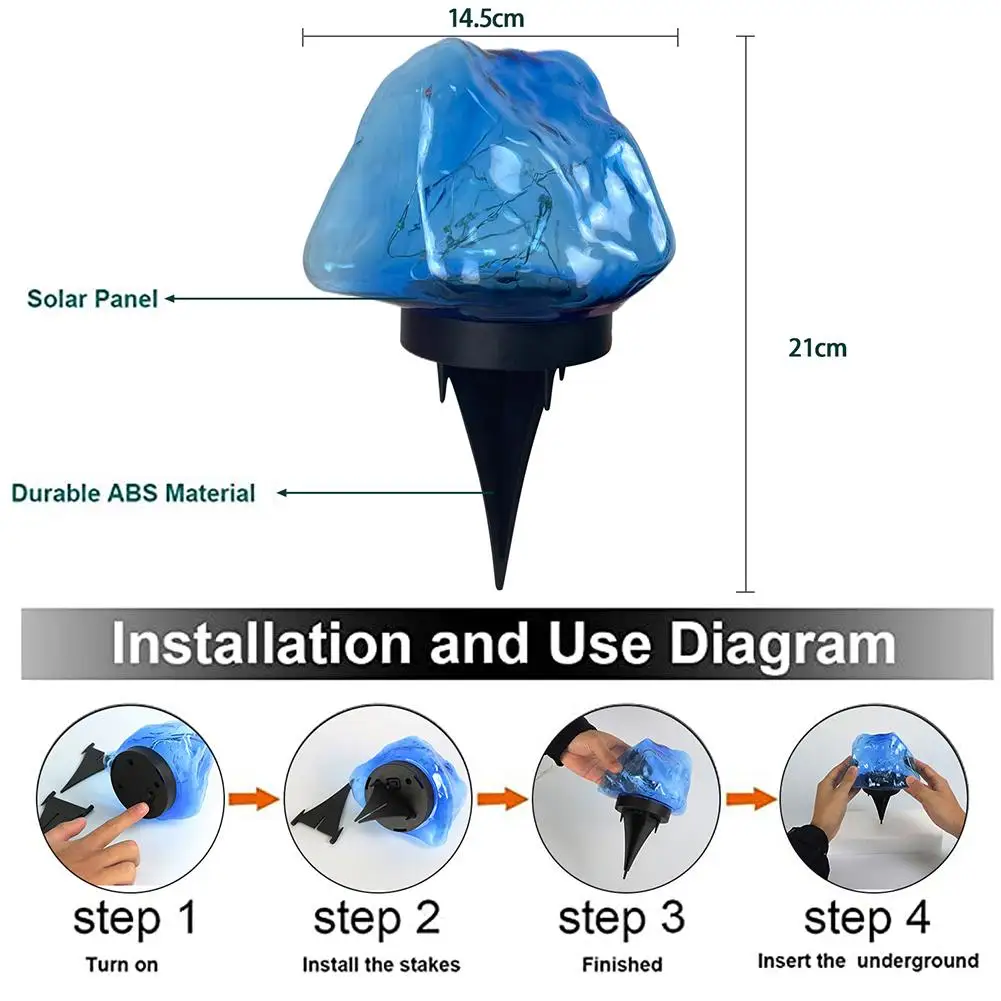 14.5cm

Solar Panel

21cm

Durable ABS Material

Installation and Use Diagram

step 1
Turn on

step 2
Install the stakes

step 3
Finished

step 4
Insert the underground