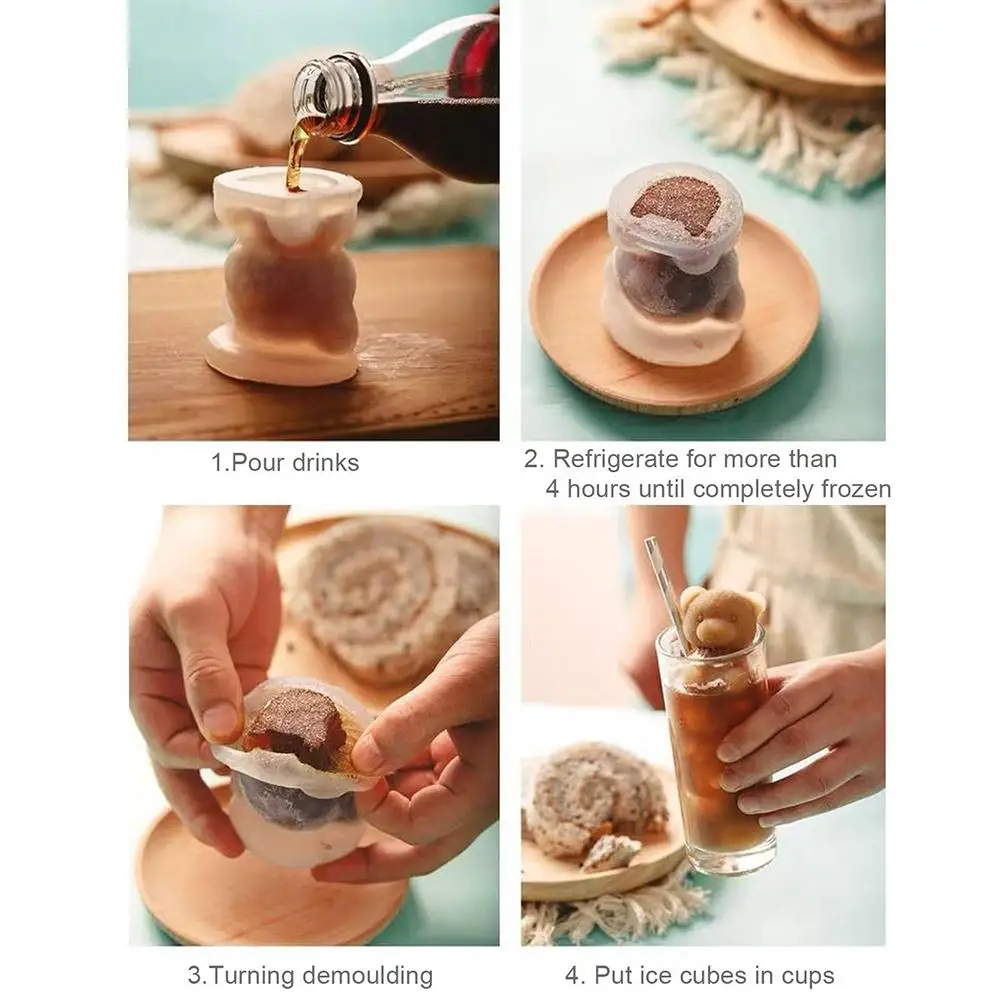 1.Pour drinks

2. Refrigerate for more than 4 hours until completely frozen

3.Turning demoulding

4. Put ice cubes in cups