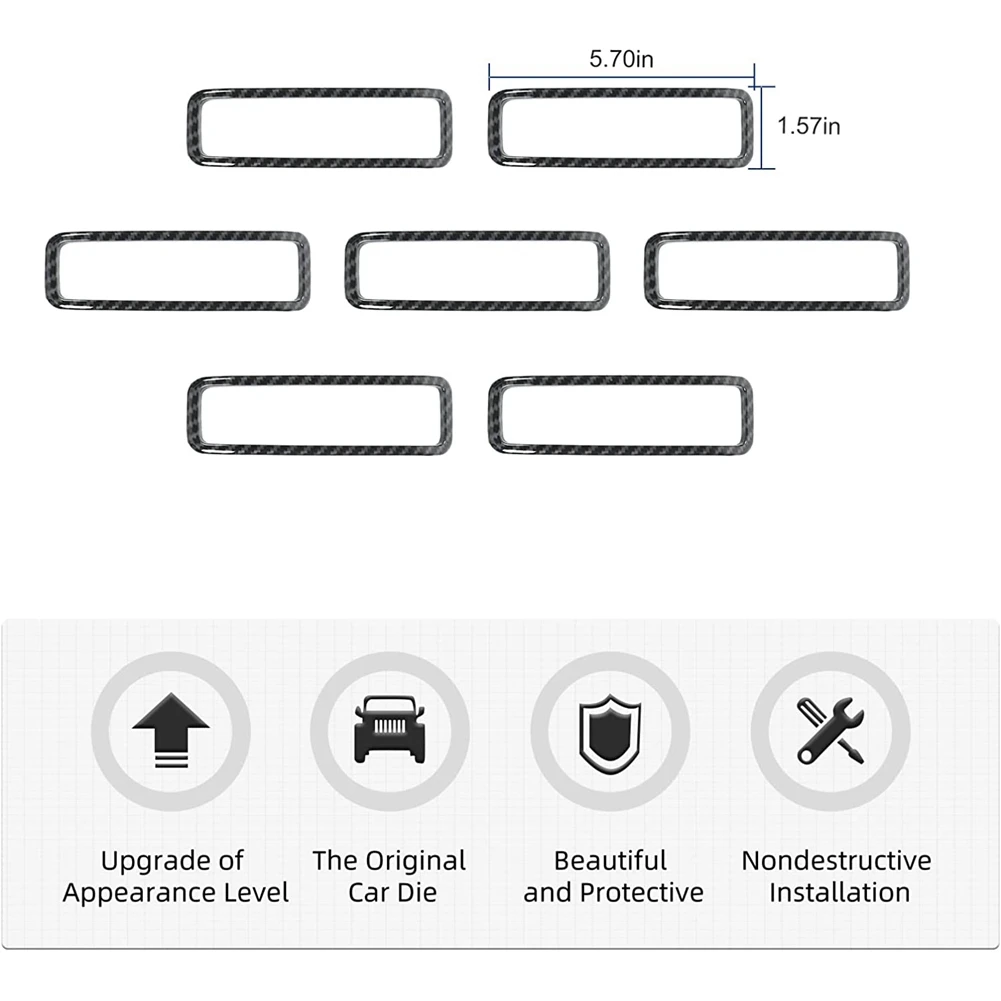 5.70in

1.57in

Upgrade of Appearance Level

The Original Car Die

Beautiful and Protective

Nondestructive Installation