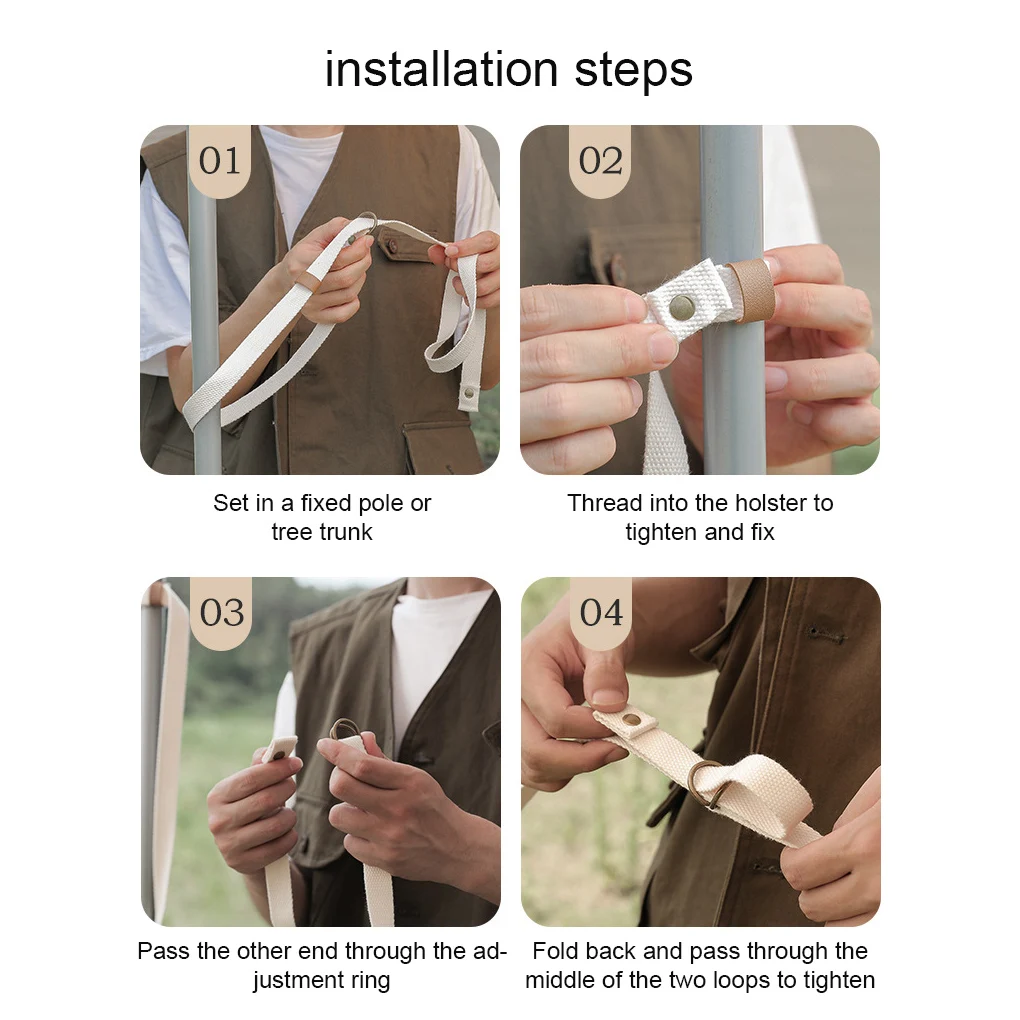 installation steps

01

Set in a fixed pole or tree trunk

02

Thread into the holster to tighten and fix

03

Pass the other end through the adjustment ring

04

Fold back and pass through the middle of the two loops to tighten