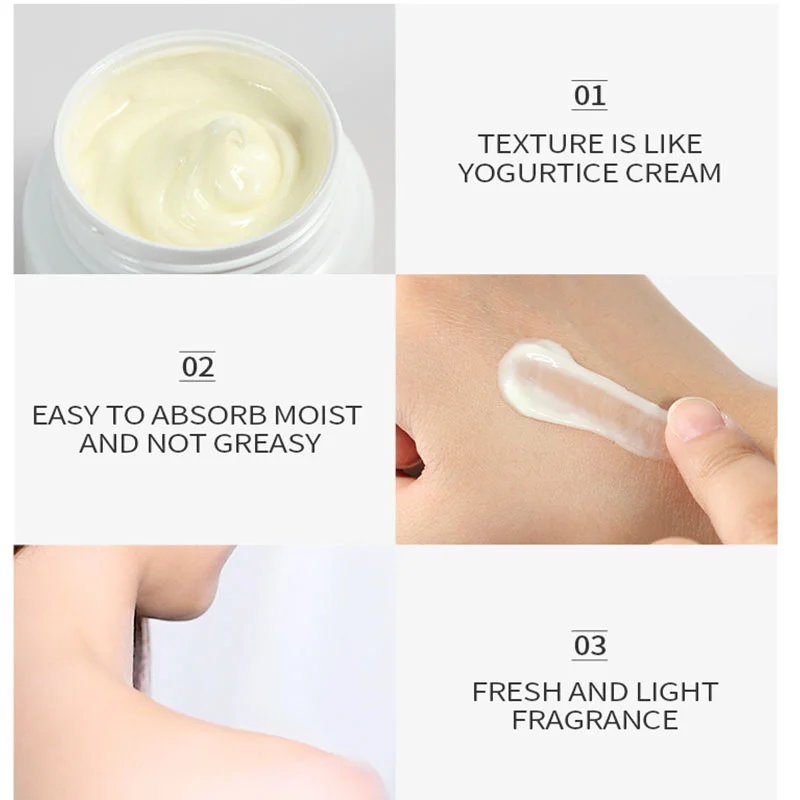 01

TEXTURE IS LIKE YOGURTICE CREAM

02

EASY TO ABSORB MOIST AND NOT GREASY

03

FRESH AND LIGHT FRAGRANCE