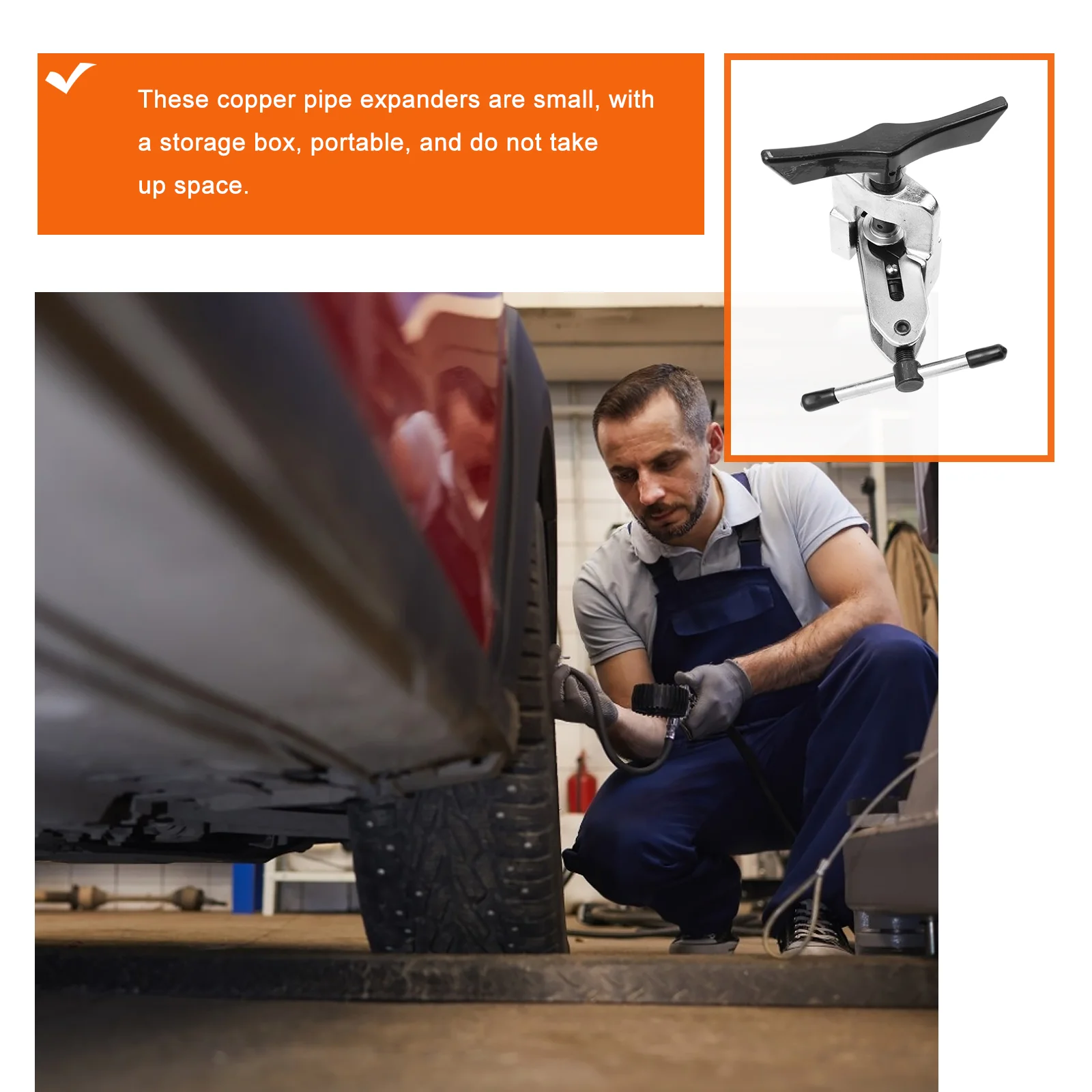 These copper pipe expanders are small, with a storage box, portable, and do not take up space.