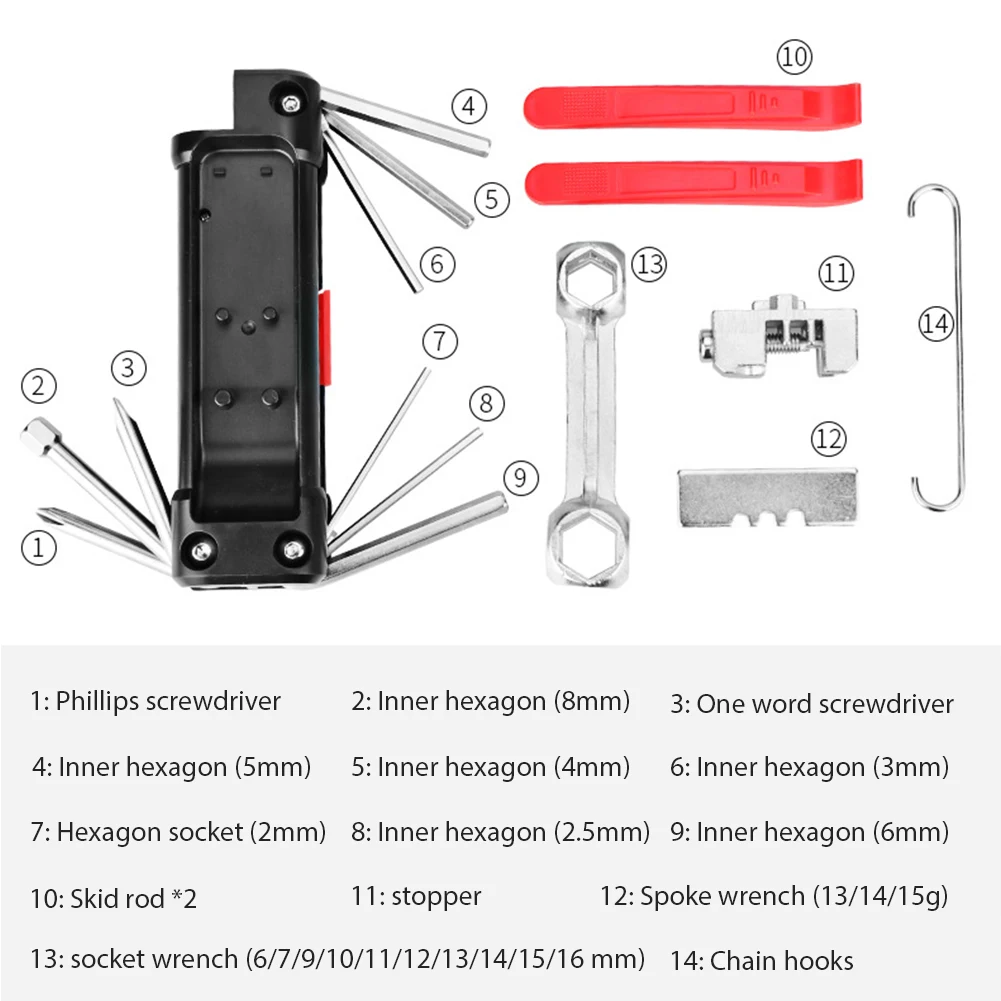 ⑩
④
⑤
⑥
⑬
⑪
⑭
⑦
③
②
⑧
⑫
⑨
①

1: Phillips screwdriver
2: Inner hexagon (8mm)
3: One word screwdriver
4: Inner hexagon (5mm)
5: Inner hexagon (4mm)
6: Inner hexagon (3mm)
7: Hexagon socket (2mm)
8: Inner hexagon (2.5mm)
9: Inner hexagon (6mm)
10: Skid rod *2
11: stopper
12: Spoke wrench (13/14/15g)
13: socket wrench (6/7/9/10/11/12/13/14/15/16 mm)
14: Chain hooks